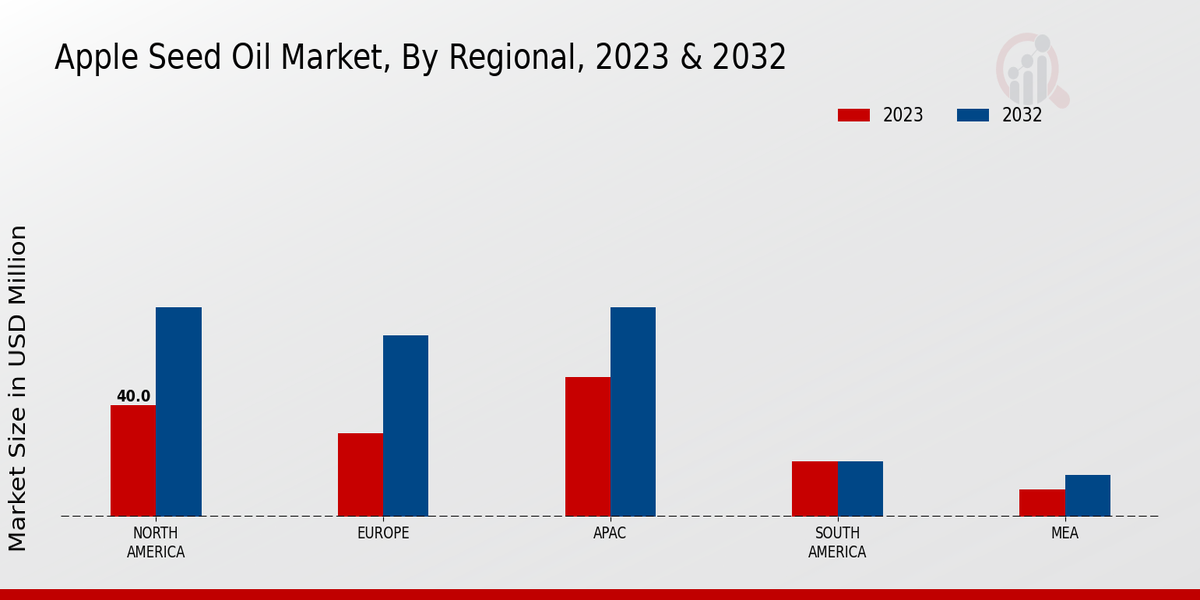 Apple Seed Oil Market, By Regional, 2023 & 2032

2023
2032

Market Size in USD Million

40.0

NORTH AMERICA
EUROPE
APAC
SOUTH AMERICA
MEA