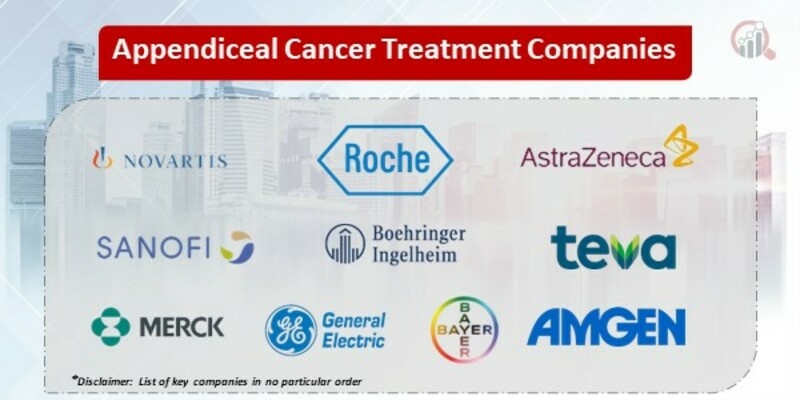 Appendiceal Cancer Treatment Companies

NOVARTIS

Roche

AstraZeneca

SANOFI

Boehringer Ingelheim

teva

MERCK

GE

General Electric

BAYER

BAYER

AMGEN

*Disclaimer: List of key companies in no particular order