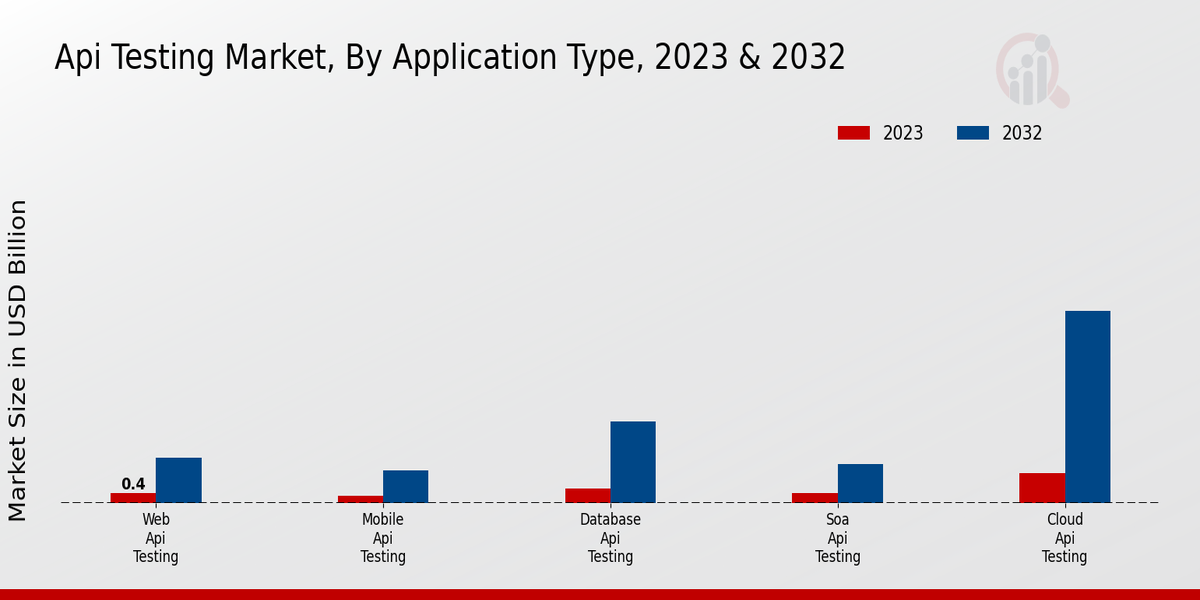 Api Testing Market, By Application Type, 2023 & 2032

2023
2032

Market Size in USD Billion

0.4

Web Api Testing

Mobile Api Testing

Database Api Testing

Soa Api Testing

Cloud Api Testing