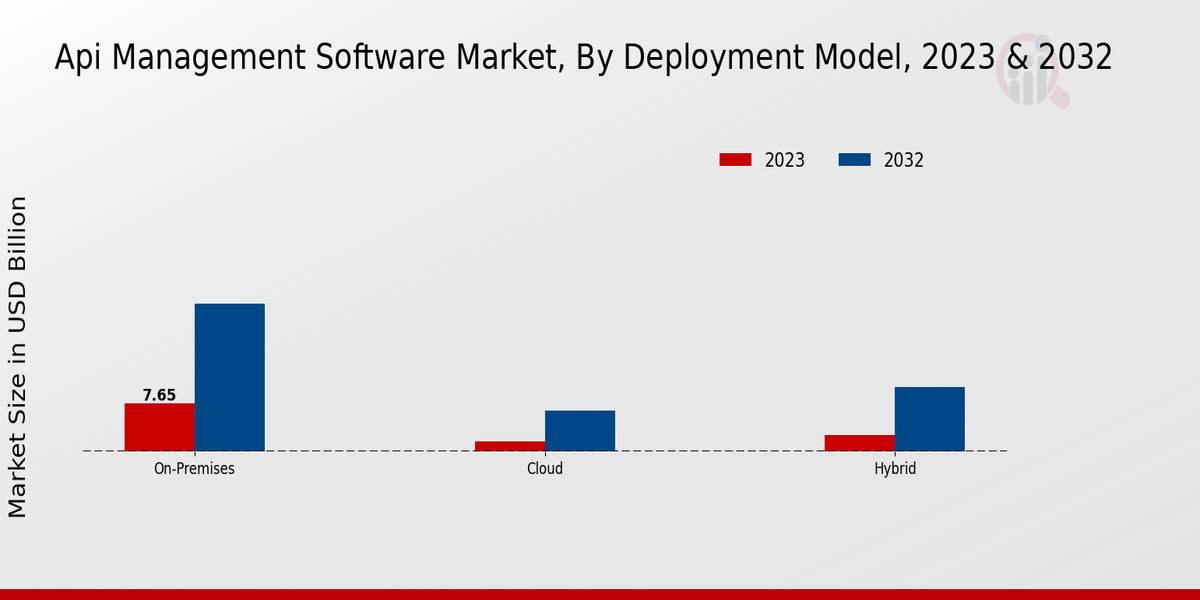 Api Management Software Market, By Deployment Model, 2023 & 2032

2023
2032

Market Size in USD Billion

7.65

On-Premises
Cloud
Hybrid