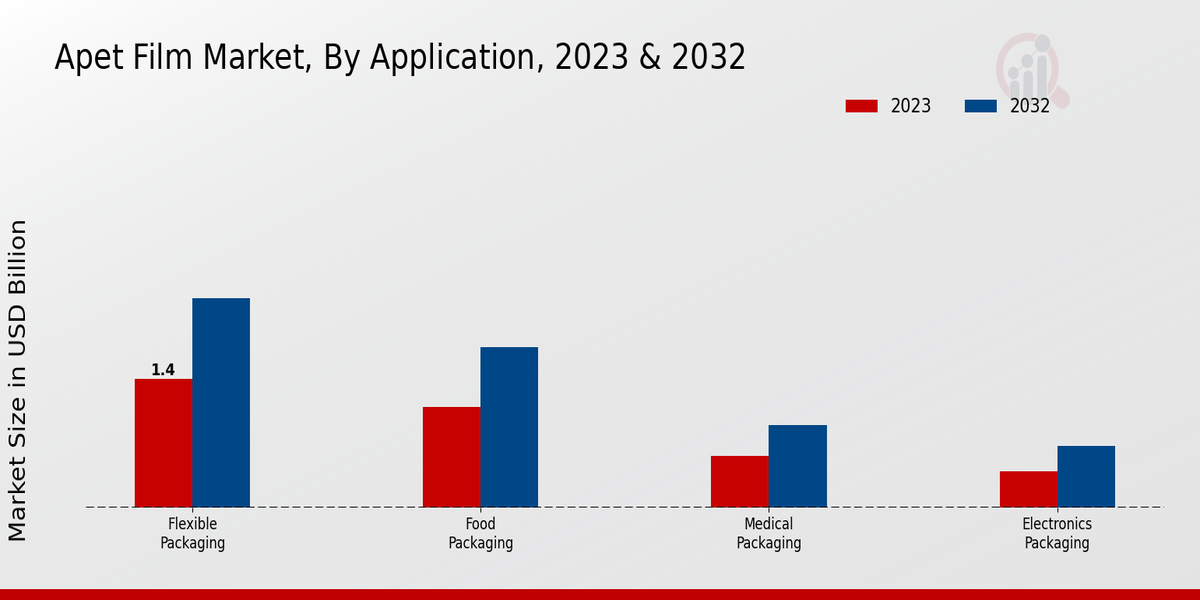 Apet Film Market, By Application, 2023 & 2032

2023
2032

Market Size in USD Billion

1.4

Flexible Packaging

Food Packaging

Medical Packaging

Electronics Packaging