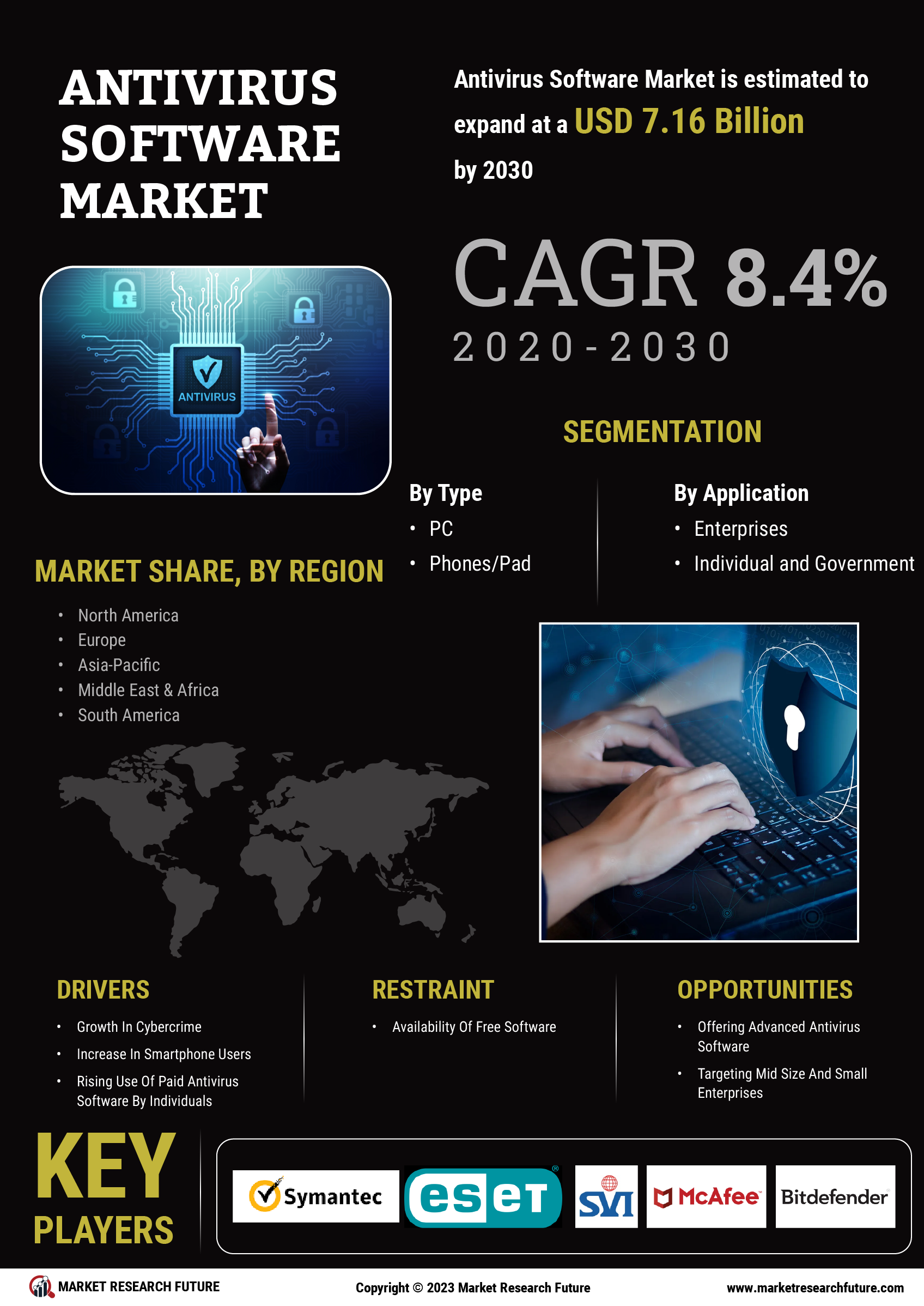 ANTIVIRUS SOFTWARE MARKET

Antivirus Software Market is estimated to expand at a USD 7.16 Billion by 2030

CAGR 8.4%
2020-2030

ANTIVIRUS

SEGMENTATION

By Type
• PC
• Phones/Pad

By Application
• Enterprises
• Individual and Government

MARKET SHARE, BY REGION
• North America
• Europe
• Asia-Pacific
• Middle East & Africa
• South America

DRIVERS
• Growth In Cybercrime
• Increase In Smartphone Users
• Rising Use Of Paid Antivirus Software By Individuals

RESTRAINT
• Availability Of Free Software

OPPORTUNITIES
• Offering Advanced Antivirus Software
• Targeting Mid Size And Small Enterprises

KEY PLAYERS

Symantec
eset
SVI
McAfee
Bitdefender

MARKET RESEARCH FUTURE
Copyright © 2023 Market Research Future
www.marketresearchfuture.com