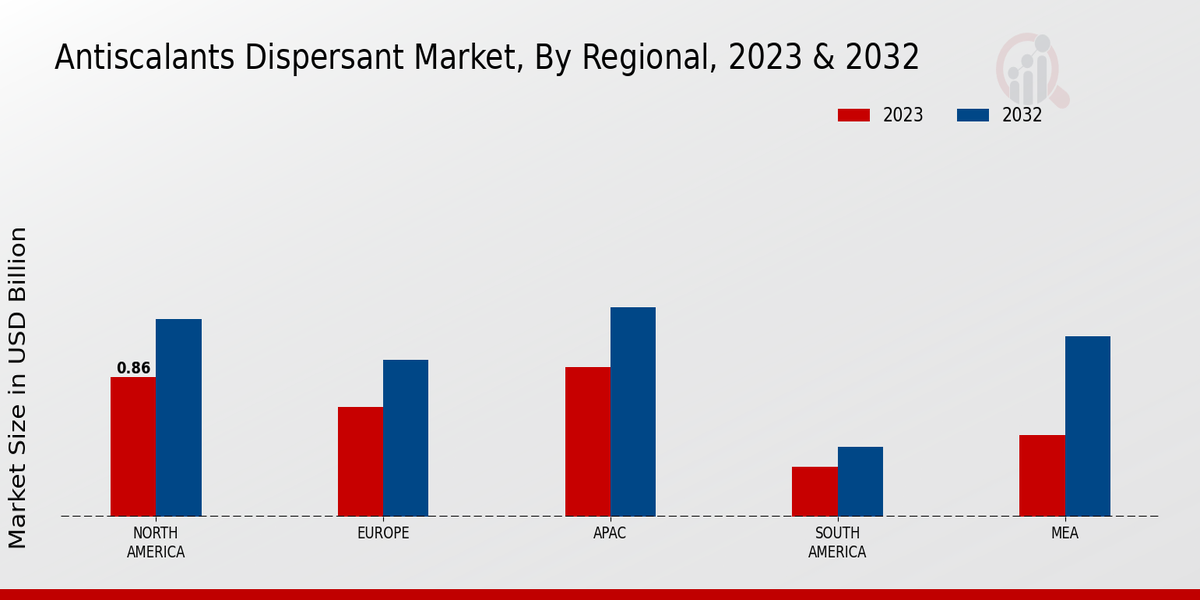 Antiscalants Dispersant Market, By Regional, 2023 & 2032

2023 2032

Market Size in USD Billion

0.86

NORTH AMERICA

EUROPE

APAC

SOUTH AMERICA

MEA