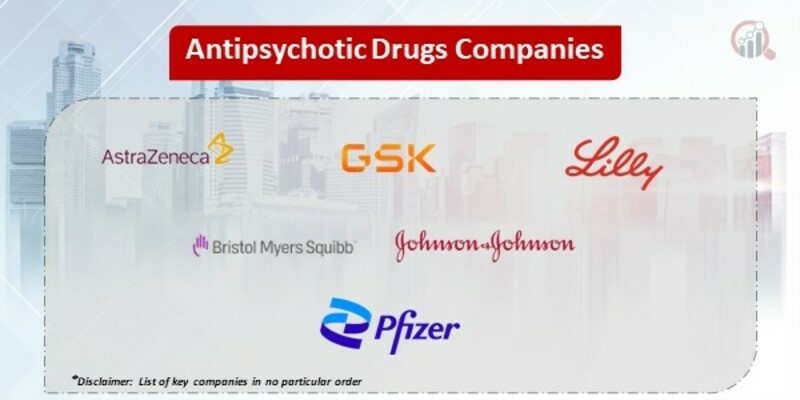 Antipsychotic Drugs Companies

AstraZeneca

GSK

Lilly

Bristol Myers Squibb

Johnson & Johnson

Pfizer

*Disclaimer: List of key companies in no particular order