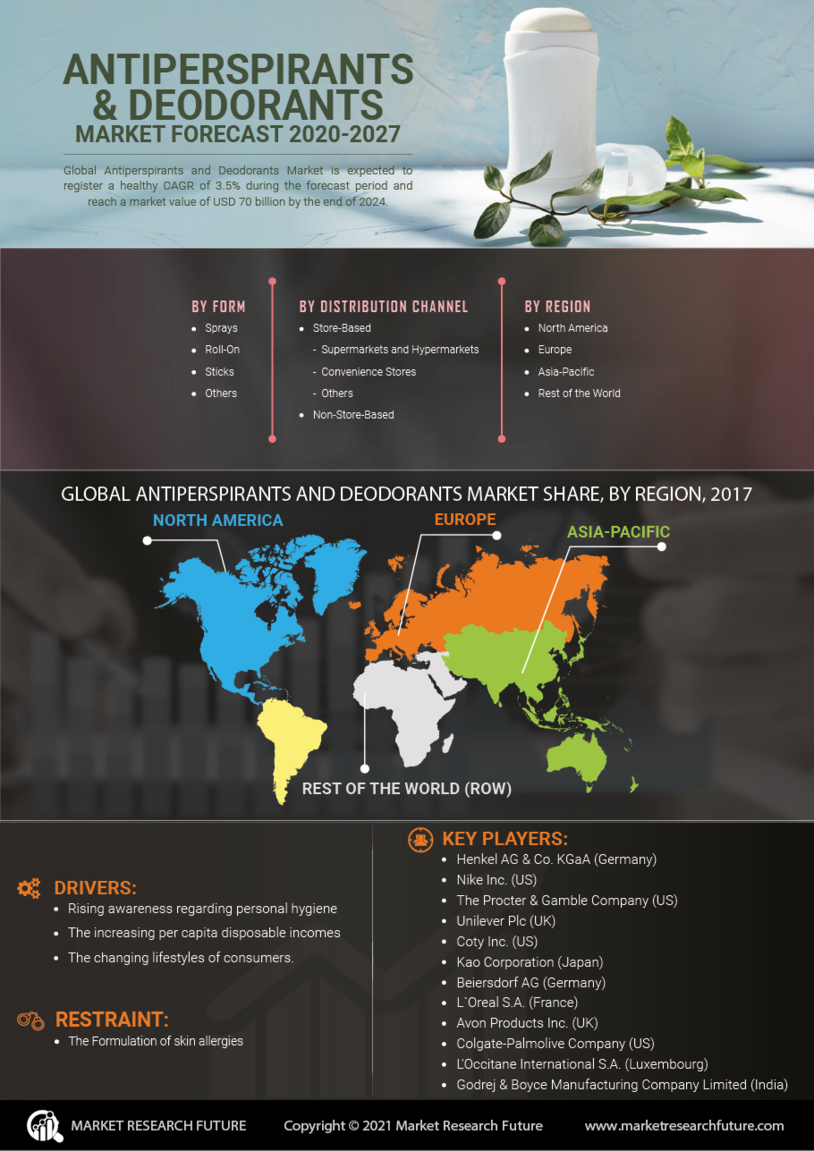 ANTIPERSPIRANTS & DEODORANTS
MARKET FORECAST 2020-2027

Global Antiperspirants and Deodorants Market is expected to register a healthy CAGR of 3.5% during the forecast period and reach a market value of USD 70 billion by the end of 2024.

BY FORM
- Sprays
- Roll-On
- Sticks
- Others

BY DISTRIBUTION CHANNEL
- Store-Based
  - Supermarkets and Hypermarkets
  - Convenience Stores
  - Others
- Non-Store-Based

BY REGION
- North America
- Europe
- Asia-Pacific
- Rest of the World

GLOBAL ANTIPERSPIRANTS AND DEODORANTS MARKET SHARE, BY REGION, 2017

NORTH AMERICA
EUROPE
ASIA-PACIFIC
REST OF THE WORLD (ROW)

DRIVERS:
- Rising awareness regarding personal hygiene
- The increasing per capita disposable incomes
- The changing lifestyles of consumers.

RESTRAINT:
- The Formulation of skin allergies

KEY PLAYERS:
- Henkel AG & Co. KGaA (Germany)
- Nike Inc. (US)
- The Procter & Gamble Company (US)
- Unilever Plc (UK)
- Coty Inc. (US)
- Kao Corporation (Japan)
- Beiersdorf AG (Germany)
- L`Oreal S.A. (France)
- Avon Products Inc. (UK)
- Colgate-Palmolive Company (US)
- L'Occitane International S.A. (Luxembourg)
- Godrej & Boyce Manufacturing Company Limited (India)

MARKET RESEARCH FUTURE
Copyright © 2021 Market Research Future
www.marketresearchfuture.com