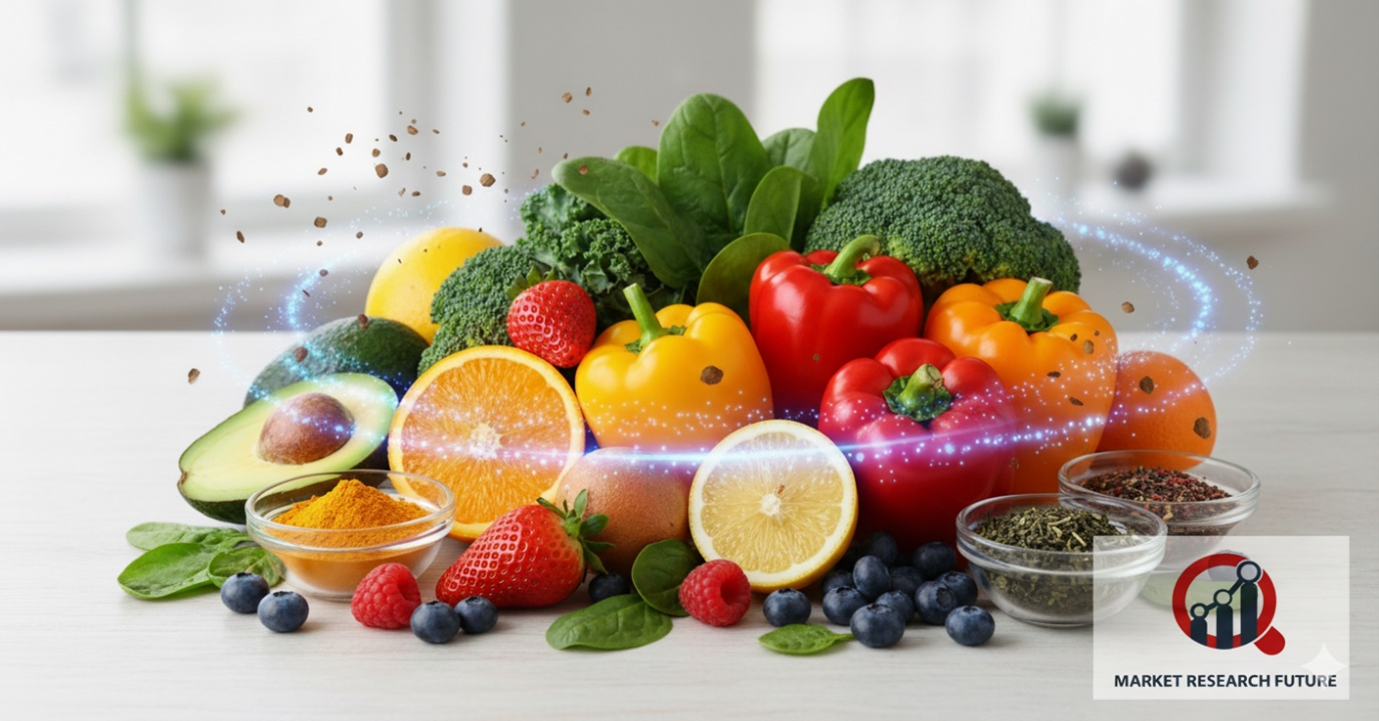 MARKET RESEARCH FUTURE