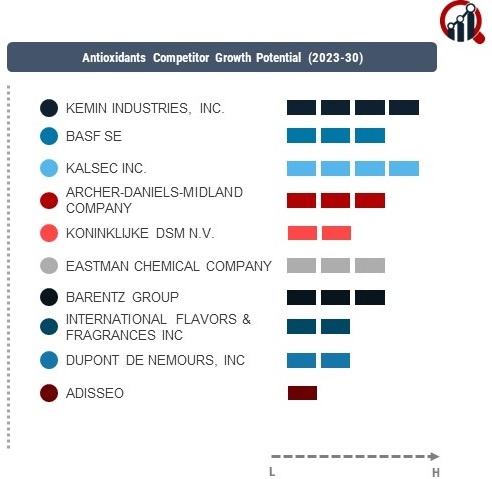 Antioxidants Competitor Growth Potential (2023-30)

KEMIN INDUSTRIES, INC.

BASF SE

KALSEC INC.

ARCHER-DANIELS-MIDLAND COMPANY

KONINKLIJKE DSM N.V.

EASTMAN CHEMICAL COMPANY

BARENTZ GROUP

INTERNATIONAL FLAVORS & FRAGRANCES INC

DUPONT DE NEMOURS, INC

ADISSEO

L

H