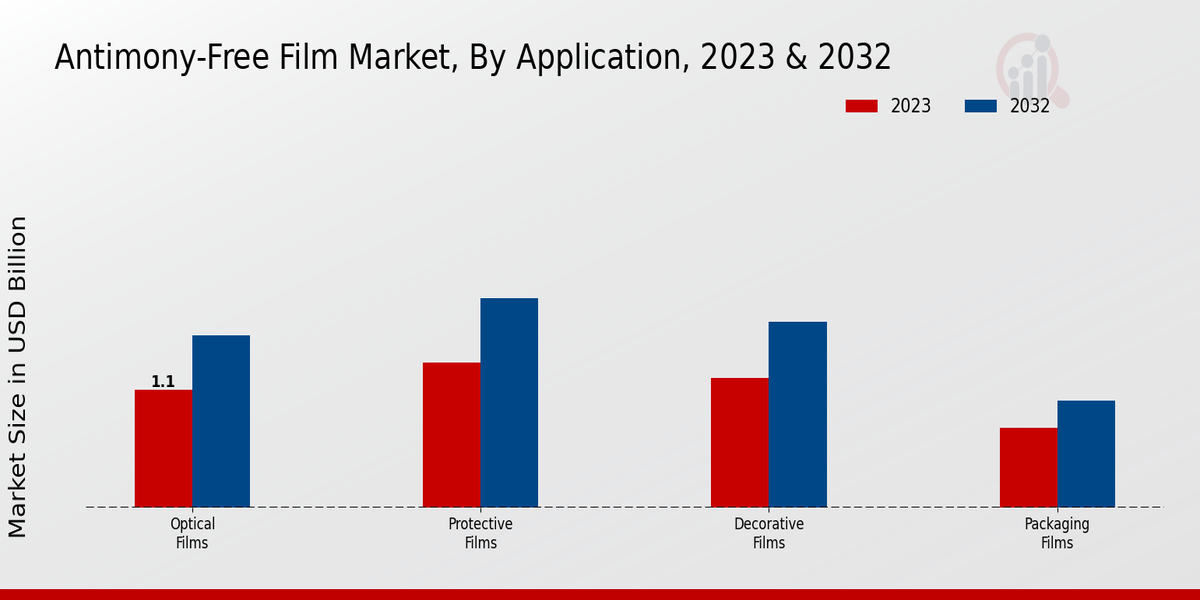 Antimony-Free Film Market, By Application, 2023 & 2032

2023 2032

Market Size in USD Billion

1.1

Optical Films

Protective Films

Decorative Films

Packaging Films