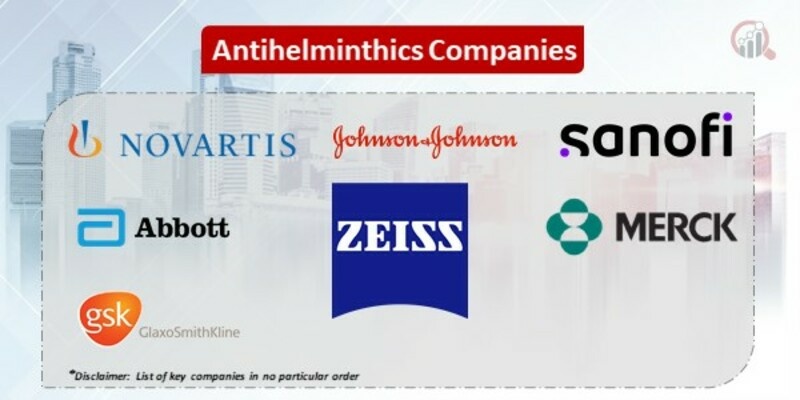 Antihelminthics Companies

NOVARTIS

Johnson & Johnson

sanofi

Abbott

ZEISS

MERCK

gsk GlaxoSmithKline

*Disclaimer: List of key companies in no particular order