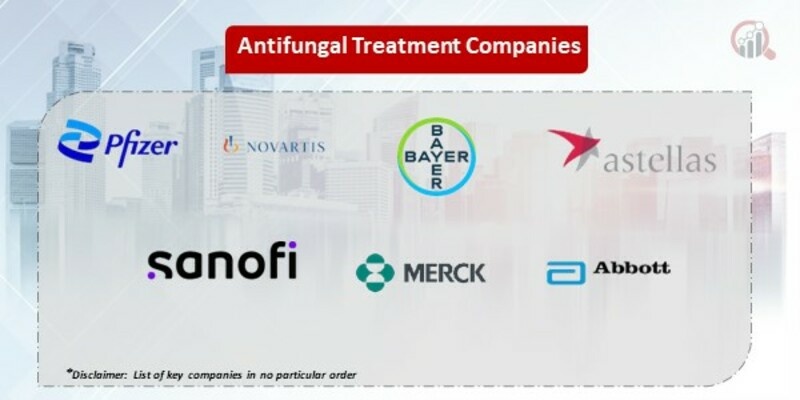 Antifungal Treatment Companies

Pfizer
NOVARTIS
BAYER
BAYER
astellas

sanofi
MERCK
Abbott

*Disclaimer: List of key companies in no particular order