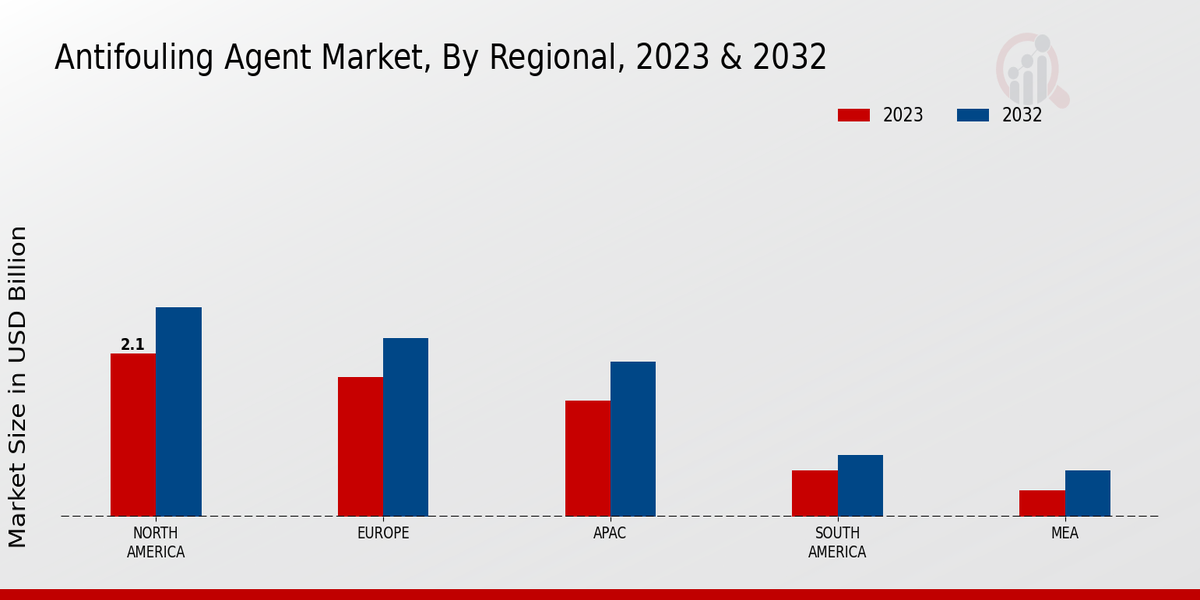 Antifouling Agent Market, By Regional, 2023 & 2032

2023
2032

Market Size in USD Billion

2.1

NORTH AMERICA
EUROPE
APAC
SOUTH AMERICA
MEA