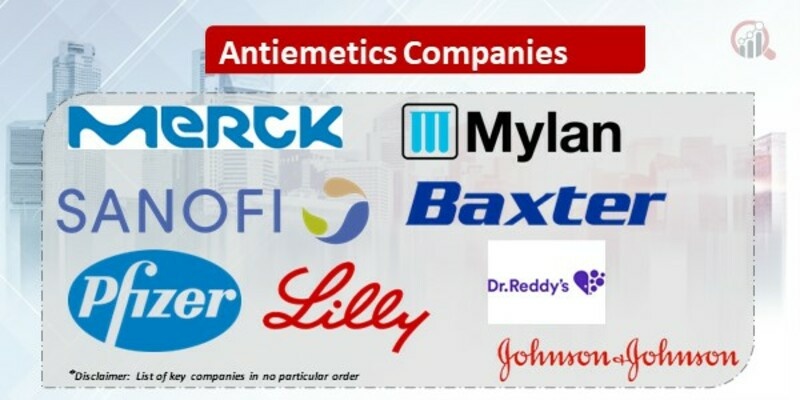 Antiemetics Companies

MERCK

Mylan

SANOFI

Baxter

Pfizer

Lilly

Dr.Reddy's

Johnson & Johnson

*Disclaimer: List of key companies in no particular order