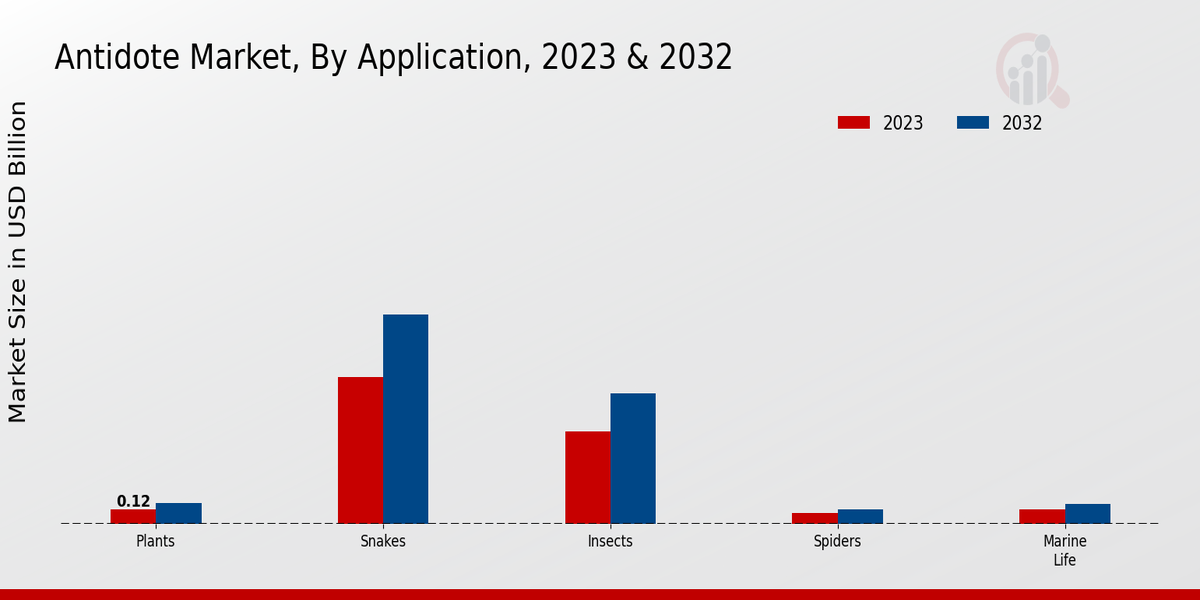 Antidote Market, By Application, 2023 & 2032

2023 2032

Market Size in USD Billion

0.12

Plants
Snakes
Insects
Spiders
Marine Life