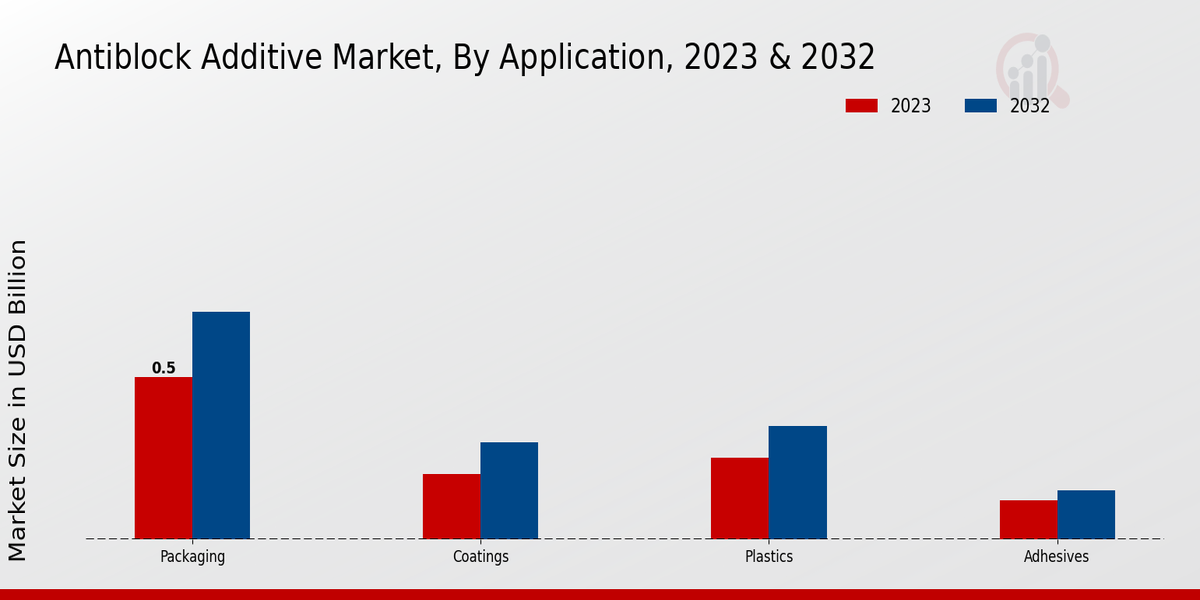 Antiblock Additive Market, By Application, 2023 & 2032

2023 2032

Market Size in USD Billion

0.5

Packaging

Coatings

Plastics

Adhesives