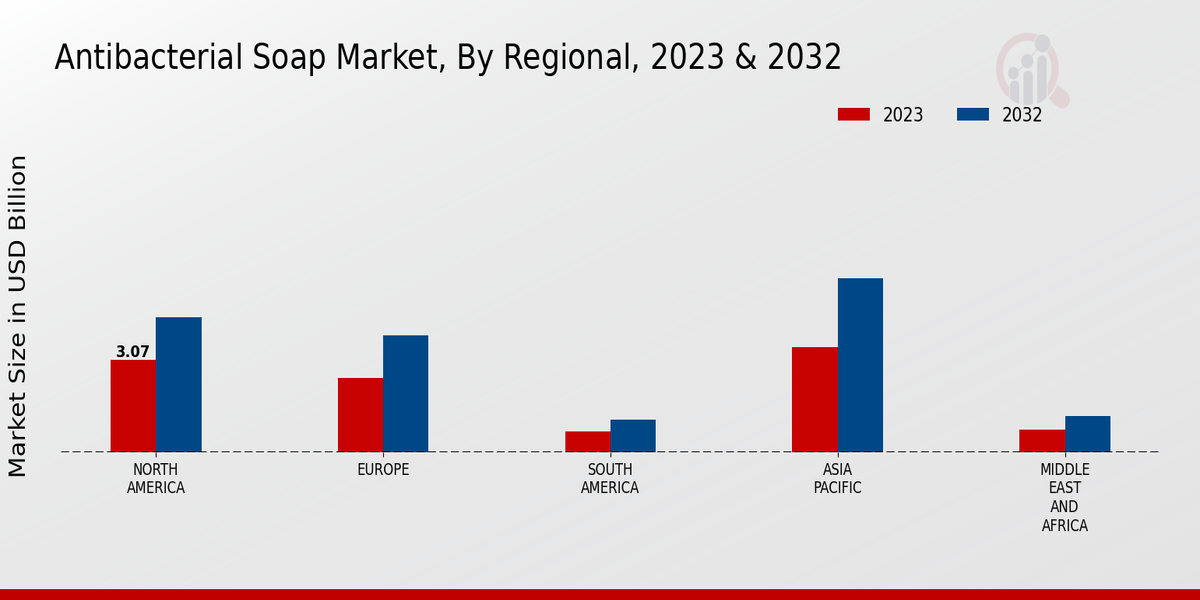 Antibacterial Soap Market, By Regional, 2023 & 2032

2023
2032

Market Size in USD Billion

3.07

NORTH AMERICA
EUROPE
SOUTH AMERICA
ASIA PACIFIC
MIDDLE EAST AND AFRICA