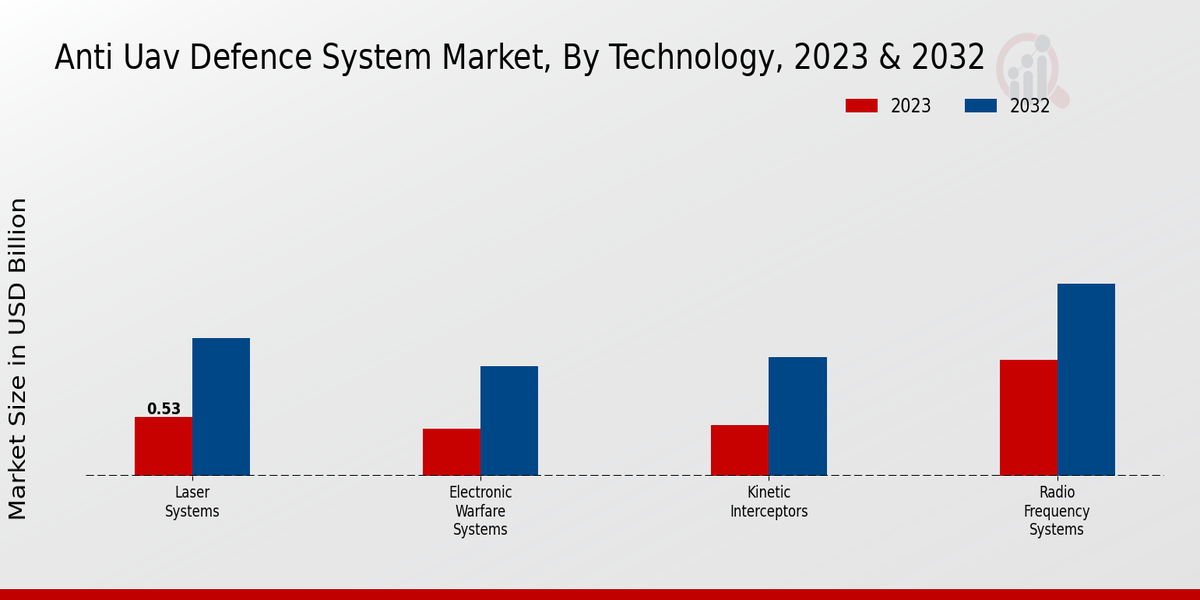 Anti Uav Defence System Market, By Technology, 2023 & 2032

2023
2032

Market Size in USD Billion

0.53

Laser Systems

Electronic Warfare Systems

Kinetic Interceptors

Radio Frequency Systems