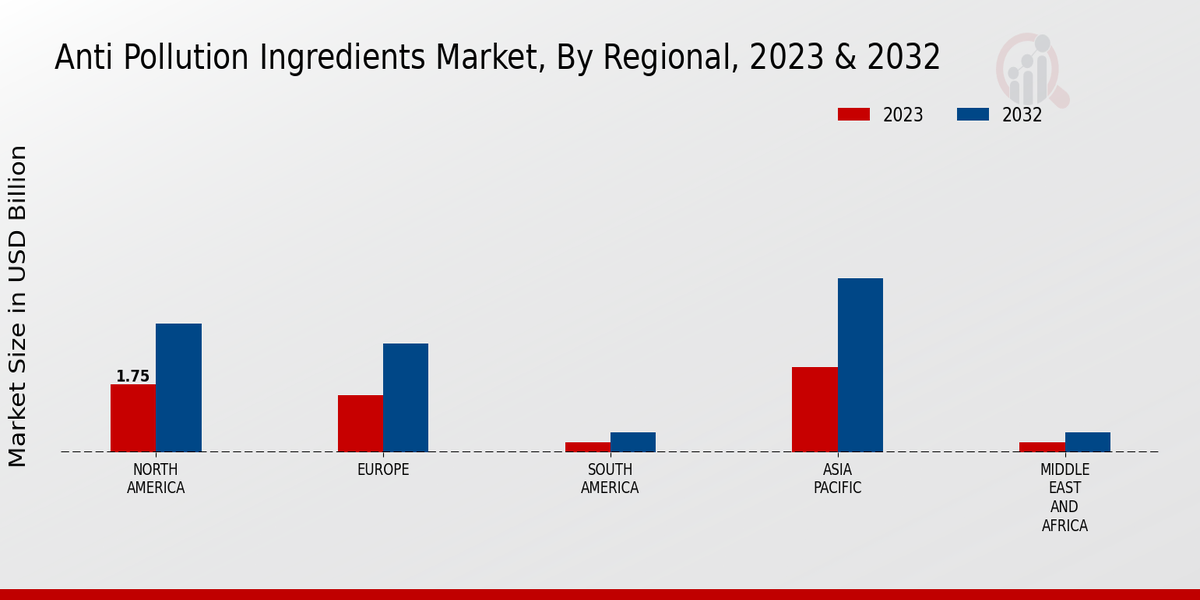 Anti Pollution Ingredients Market, By Regional, 2023 & 2032

2023
2032

Market Size in USD Billion

1.75

NORTH AMERICA
EUROPE
SOUTH AMERICA
ASIA PACIFIC
MIDDLE EAST AND AFRICA