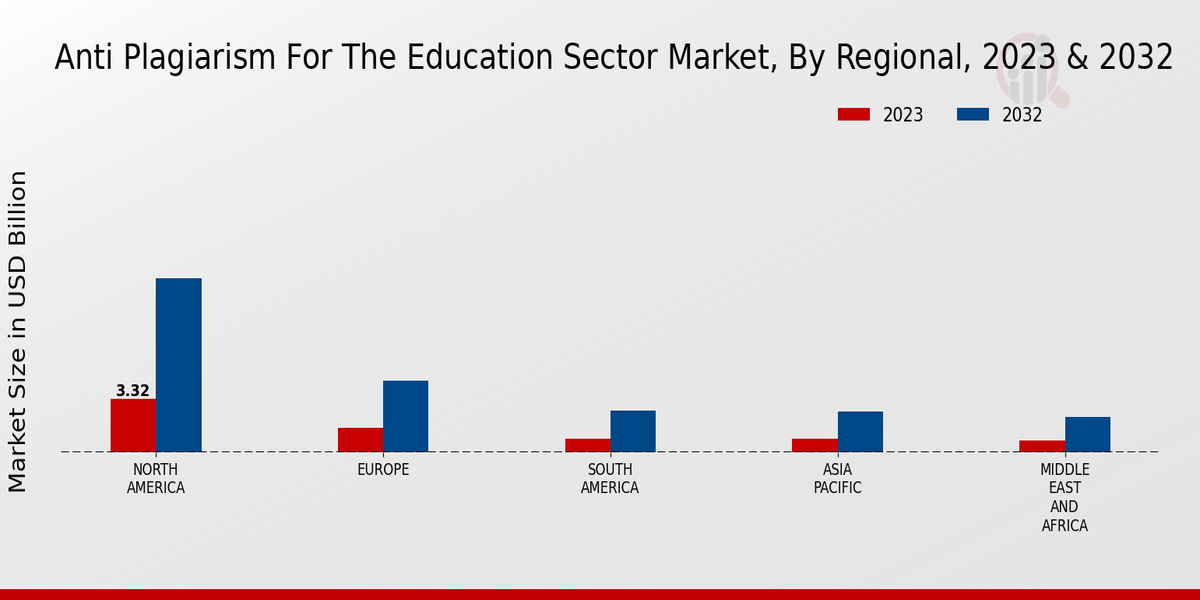 Anti Plagiarism For The Education Sector Market, By Regional, 2023 & 2032

2023 2032

Market Size in USD Billion

3.32

NORTH AMERICA

EUROPE

SOUTH AMERICA

ASIA PACIFIC

MIDDLE EAST AND AFRICA