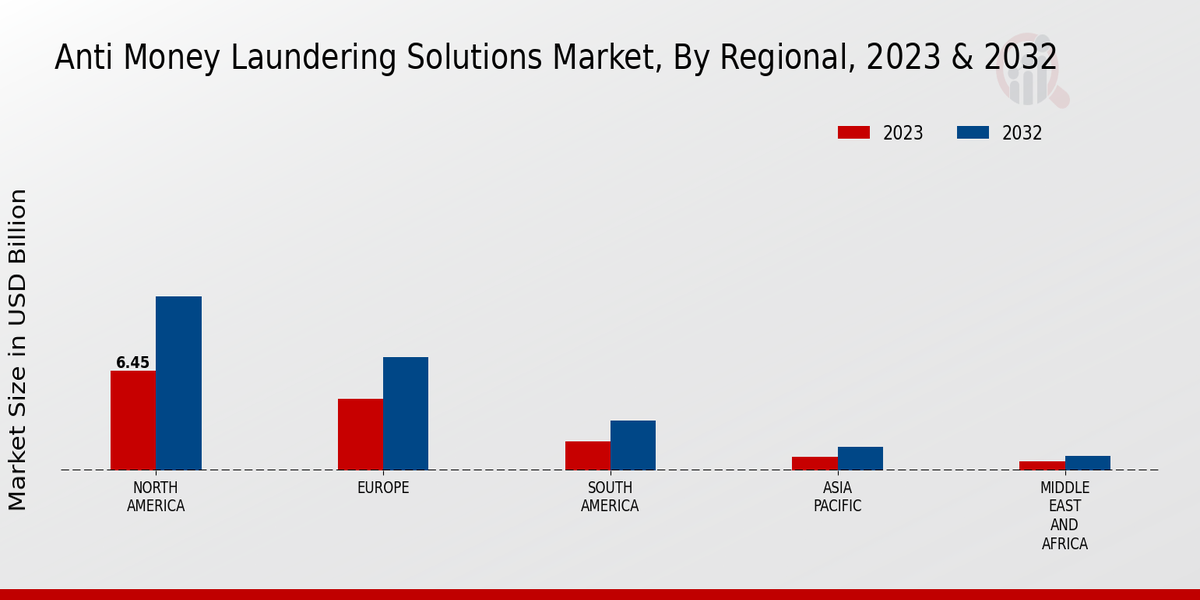 Anti Money Laundering Solutions Market, By Regional, 2023 & 2032

2023
2032

Market Size in USD Billion

6.45

NORTH AMERICA
EUROPE
SOUTH AMERICA
ASIA PACIFIC
MIDDLE EAST AND AFRICA