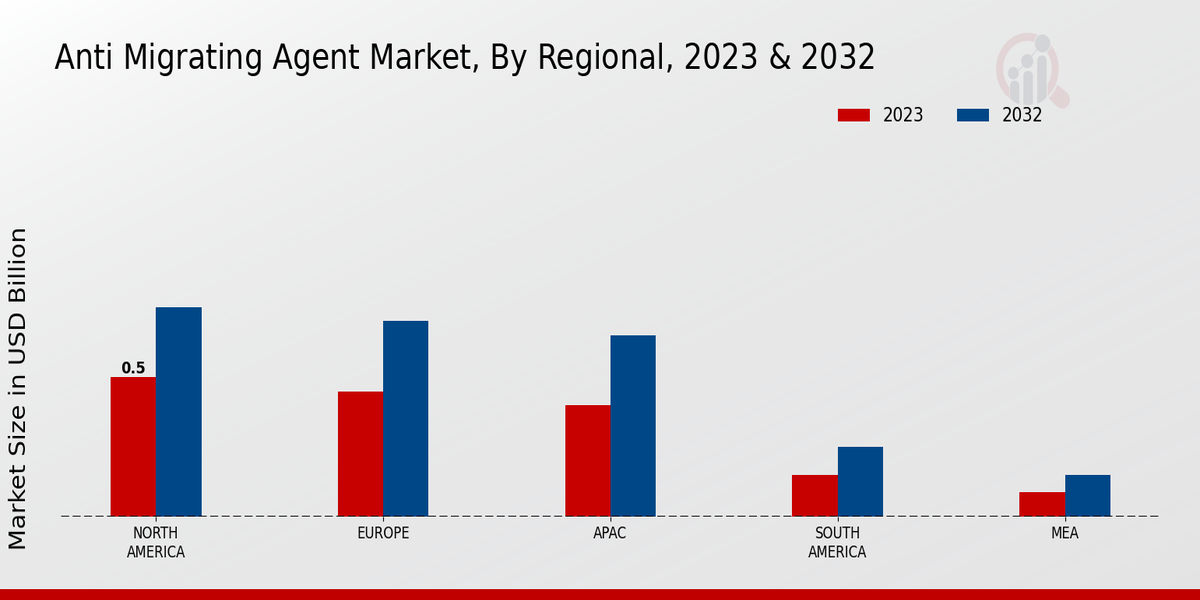 Anti Migrating Agent Market, By Regional, 2023 & 2032

2023
2032

Market Size in USD Billion

0.5

NORTH AMERICA
EUROPE
APAC
SOUTH AMERICA
MEA