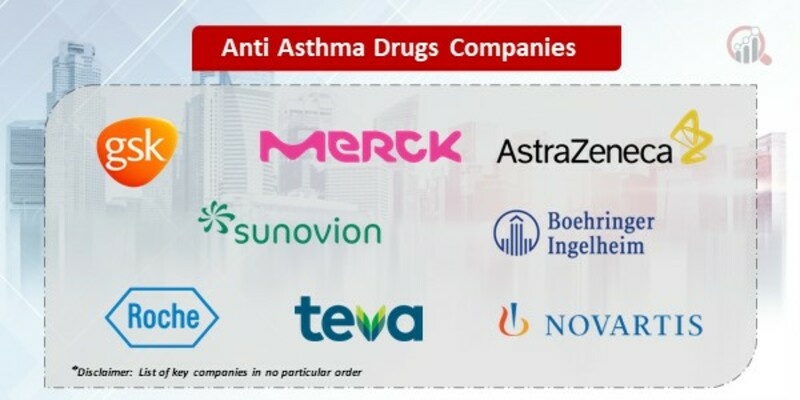 Anti Asthma Drugs Companies

gsk

MERCK

AstraZeneca

sunovion

Boehringer Ingelheim

Roche

teva

NOVARTIS

*Disclaimer: List of key companies in no particular order