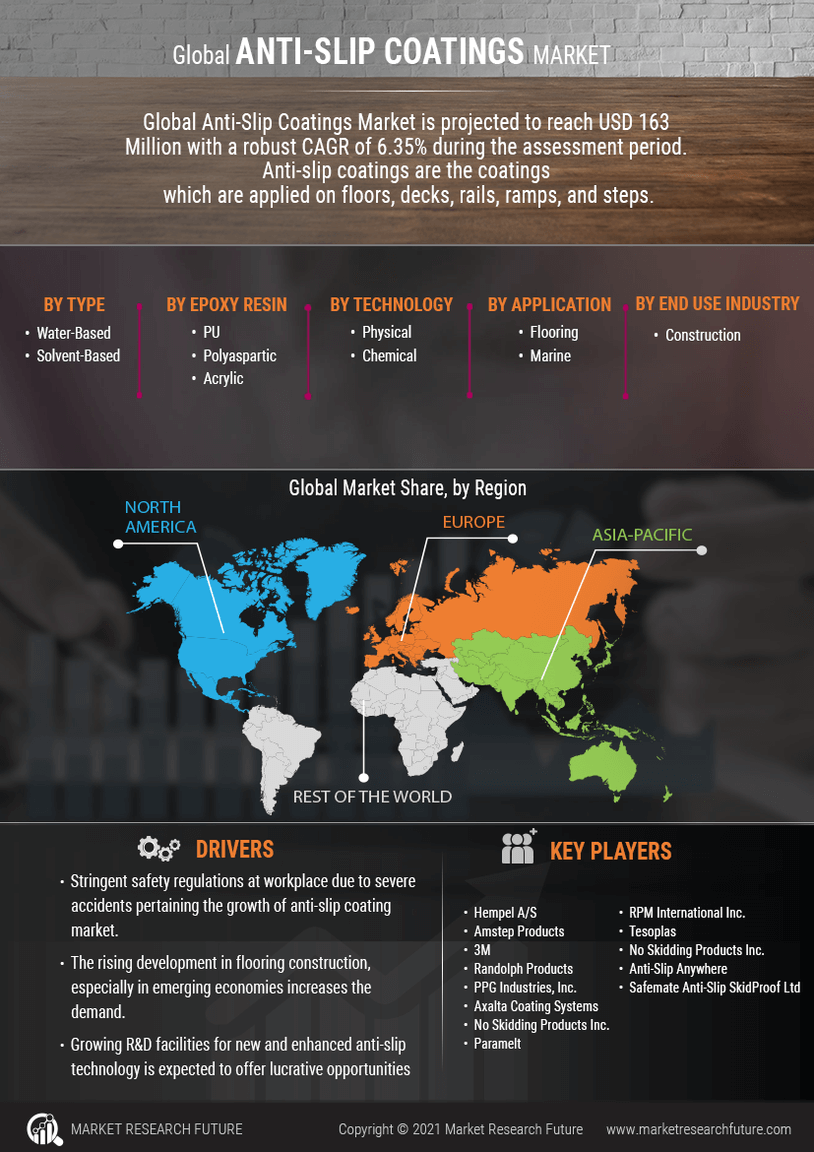 Global ANTI-SLIP COATINGS MARKET

Global Anti-Slip Coatings Market is projected to reach USD 163 Million with a robust CAGR of 6.35% during the assessment period. Anti-slip coatings are the coatings which are applied on floors, decks, rails, ramps, and steps.

BY TYPE
• Water-Based
• Solvent-Based

BY EPOXY RESIN
• PU
• Polyaspartic
• Acrylic

BY TECHNOLOGY
• Physical
• Chemical

BY APPLICATION
• Flooring
• Marine

BY END USE INDUSTRY
• Construction

Global Market Share, by Region

NORTH AMERICA

EUROPE

ASIA-PACIFIC

REST OF THE WORLD

DRIVERS

• Stringent safety regulations at workplace due to severe accidents pertaining the growth of anti-slip coating market.

• The rising development in flooring construction, especially in emerging economies increases the demand.

• Growing R&D facilities for new and enhanced anti-slip technology is expected to offer lucrative opportunities

KEY PLAYERS

• Hempel A/S
• Amstep Products
• 3M
• Randolph Products
• PPG Industries, Inc.
• Axalta Coating Systems
• No Skidding Products Inc.
• Paramelt

• RPM International Inc.
• Tesoplas
• No Skidding Products Inc.
• Anti-Slip Anywhere
• Safemate Anti-Slip SkidProof Ltd

MARKET RESEARCH FUTURE

Copyright © 2021 Market Research Future

www.marketresearchfuture.com