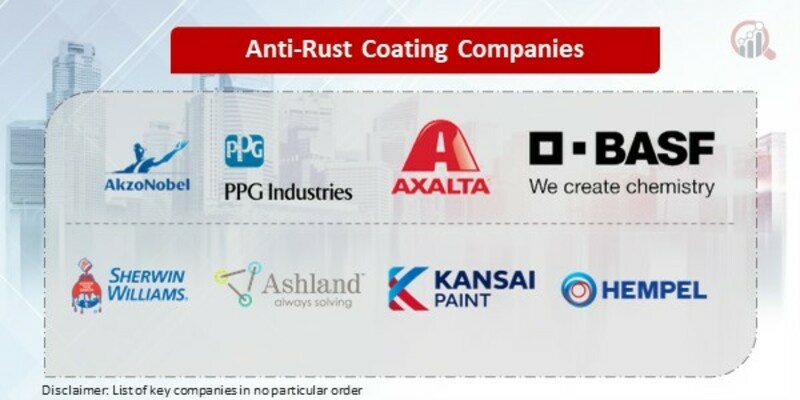 Anti-Rust Coating Companies

AkzoNobel

PPG

PPG Industries

AXALTA

BASF

We create chemistry

SHERWIN WILLIAMS.

Ashland

always solving

KANSAI PAINT

HEMPEL

Disclaimer: List of key companies in no particular order