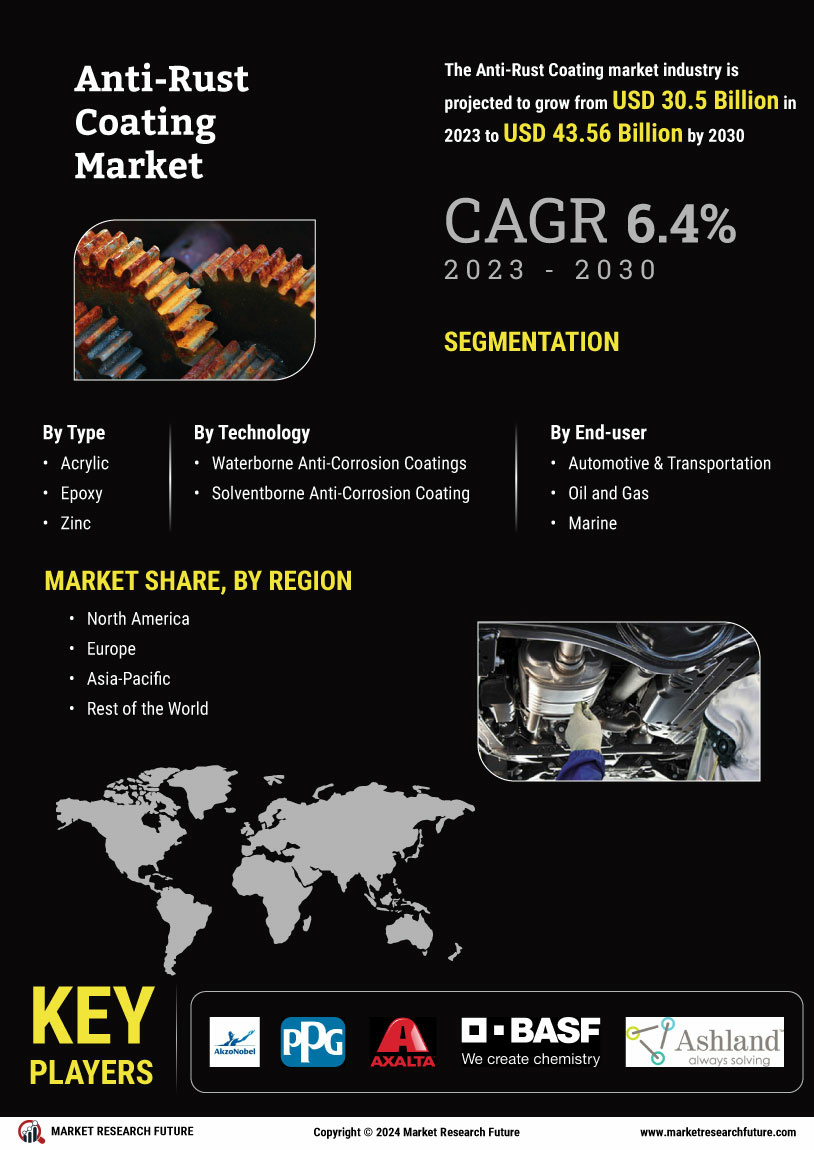 Anti-Rust Coating Market

The Anti-Rust Coating market industry is projected to grow from USD 30.5 Billion in 2023 to USD 43.56 Billion by 2030

CAGR 6.4%
2023 - 2030

SEGMENTATION

By Type
• Acrylic
• Epoxy
• Zinc

By Technology
• Waterborne Anti-Corrosion Coatings
• Solventborne Anti-Corrosion Coating

By End-user
• Automotive & Transportation
• Oil and Gas
• Marine

MARKET SHARE, BY REGION
• North America
• Europe
• Asia-Pacific
• Rest of the World

KEY PLAYERS

AkzoNobel
PPG
AXALTA
BASF
We create chemistry
Ashland
always solving

MARKET RESEARCH FUTURE
Copyright © 2024 Market Research Future
www.marketresearchfuture.com