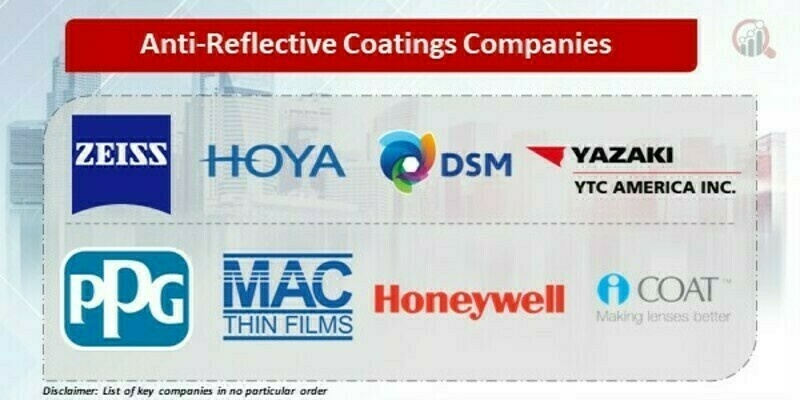 Anti-Reflective Coatings Companies

ZEISS

HOYA

DSM

YAZAKI

YTC AMERICA INC.

PPG

MAC

THIN FILMS

Honeywell

i COAT™

Making lenses better

Disclaimer: List of key companies in no particular order