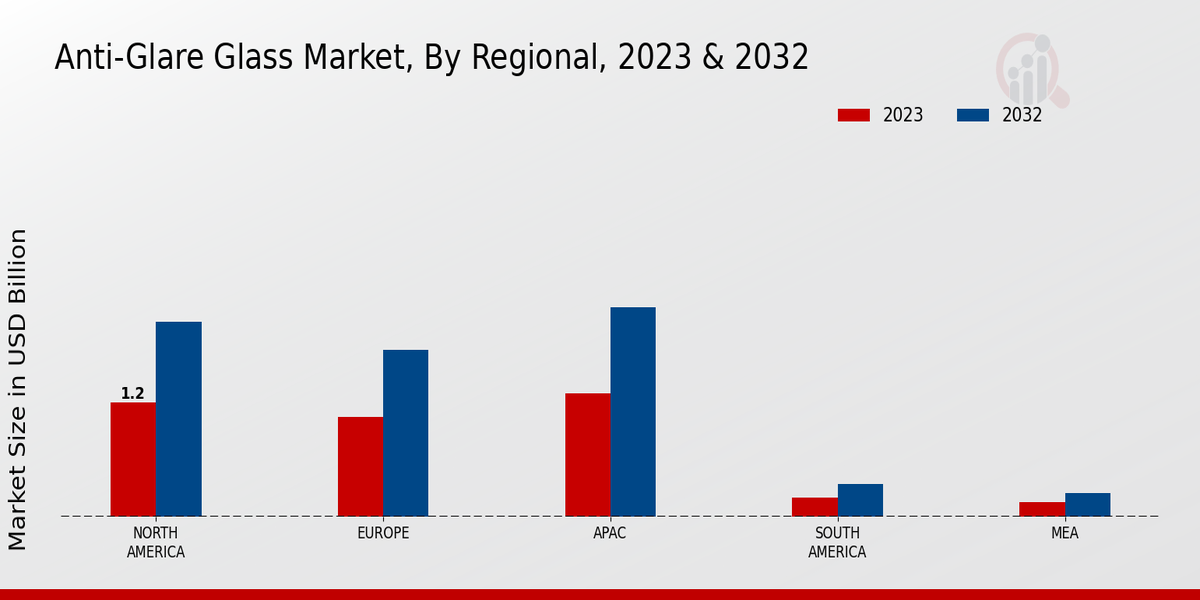 Anti-Glare Glass Market, By Regional, 2023 & 2032

2023
2032

Market Size in USD Billion

1.2

NORTH AMERICA
EUROPE
APAC
SOUTH AMERICA
MEA