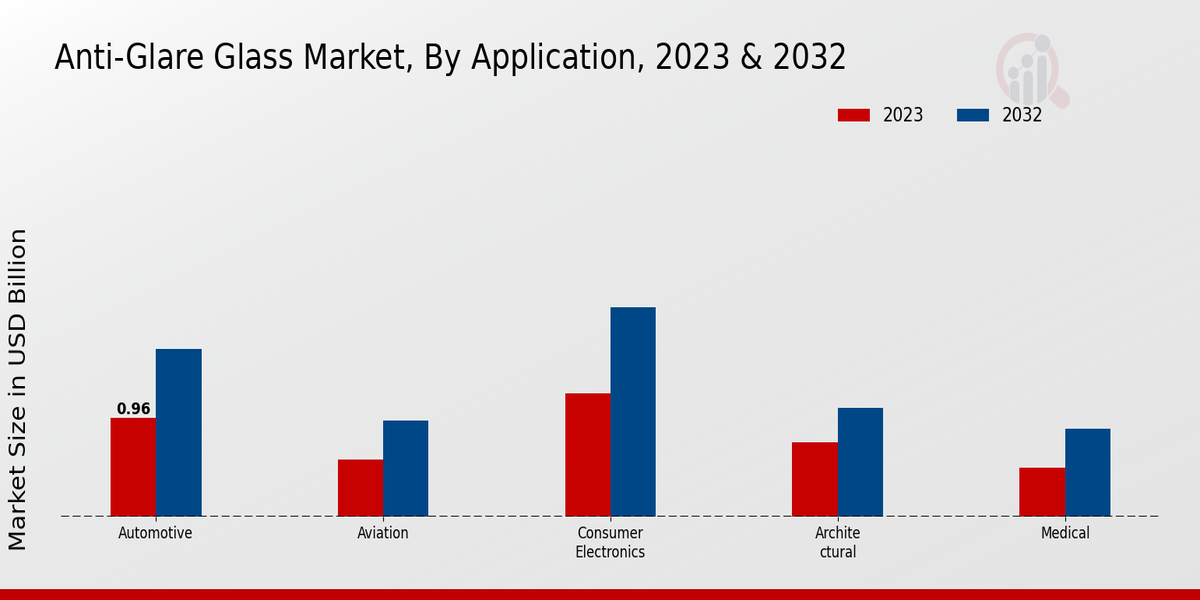 Anti-Glare Glass Market, By Application, 2023 & 2032

2023
2032

Market Size in USD Billion

0.96

Automotive
Aviation
Consumer Electronics
Archite ctural
Medical