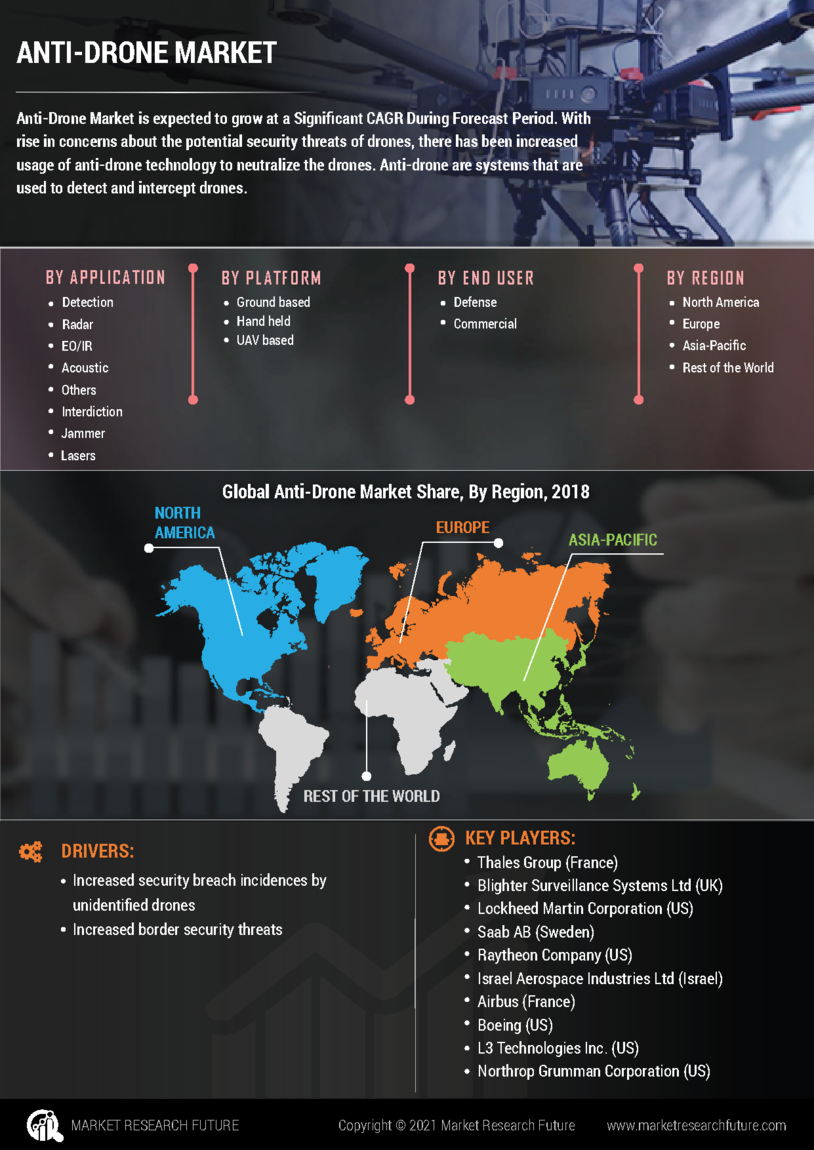 ANTI-DRONE MARKET

Anti-Drone Market is expected to grow at a Significant CAGR During Forecast Period. With rise in concerns about the potential security threats of drones, there has been increased usage of anti-drone technology to neutralize the drones. Anti-drone are systems that are used to detect and intercept drones.

BY APPLICATION
- Detection
- Radar
- EO/IR
- Acoustic
- Others
- Interdiction
- Jammer
- Lasers

BY PLATFORM
- Ground based
- Hand held
- UAV based

BY END USER
- Defense
- Commercial

BY REGION
- North America
- Europe
- Asia-Pacific
- Rest of the World

Global Anti-Drone Market Share, By Region, 2018

NORTH AMERICA
EUROPE
ASIA-PACIFIC
REST OF THE WORLD

DRIVERS:
- Increased security breach incidences by unidentified drones
- Increased border security threats

KEY PLAYERS:
- Thales Group (France)
- Blighter Surveillance Systems Ltd (UK)
- Lockheed Martin Corporation (US)
- Saab AB (Sweden)
- Raytheon Company (US)
- Israel Aerospace Industries Ltd (Israel)
- Airbus (France)
- Boeing (US)
- L3 Technologies Inc. (US)
- Northrop Grumman Corporation (US)

MARKET RESEARCH FUTURE
Copyright © 2021 Market Research Future
www.marketresearchfuture.com