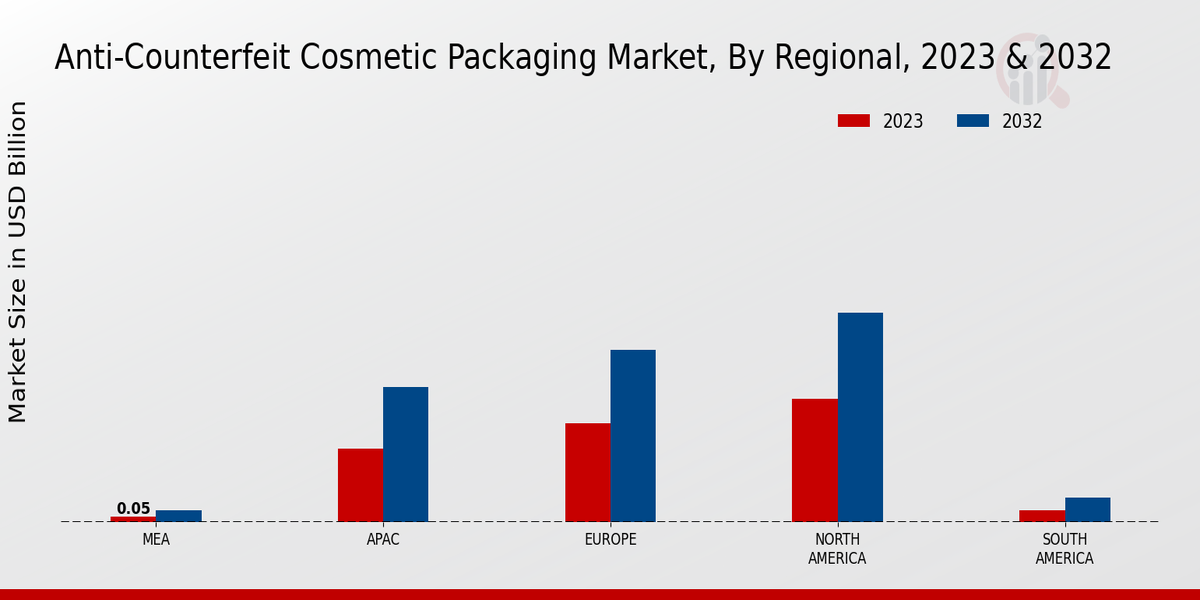 Anti-Counterfeit Cosmetic Packaging Market, By Regional, 2023 & 2032

2023 2032

Market Size in USD Billion

0.05

MEA
APAC
EUROPE
NORTH AMERICA
SOUTH AMERICA