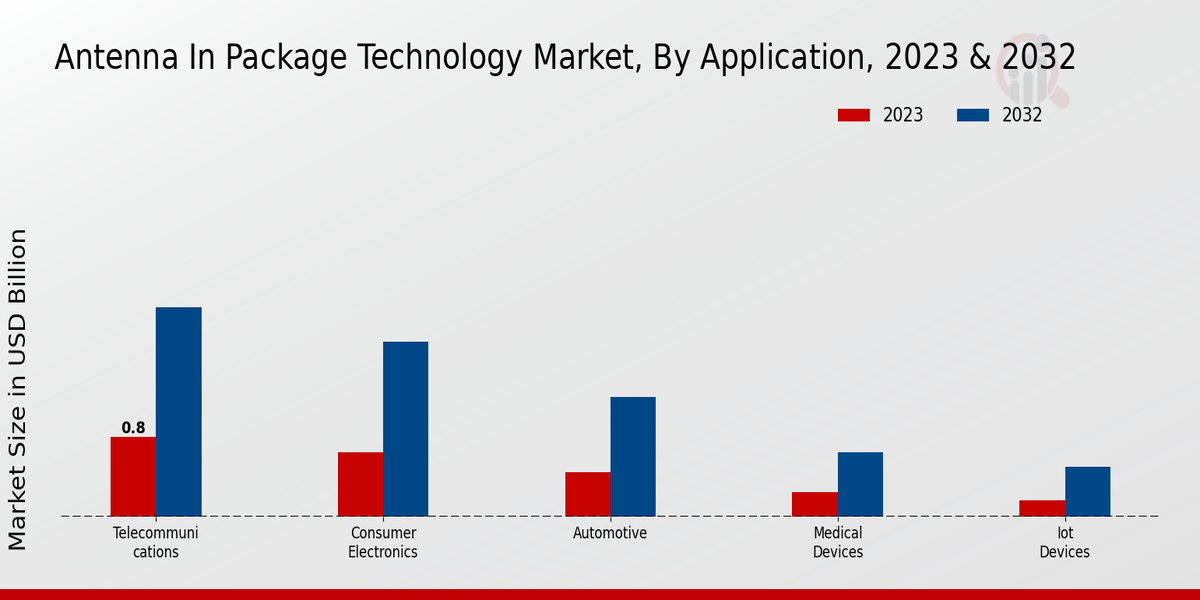 Antenna In Package Technology Market, By Application, 2023 & 2032

2023
2032

Market Size in USD Billion

0.8

Telecommuni cations
Consumer Electronics
Automotive
Medical Devices
Iot Devices