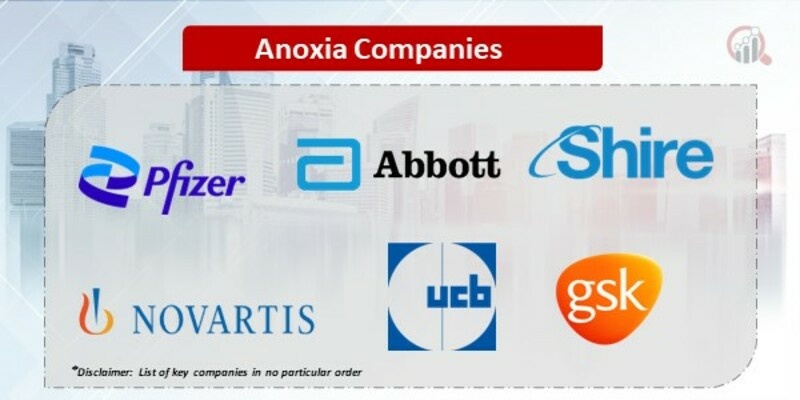 Anoxia Companies

Pfizer

Abbott

Shire

NOVARTIS

ucb

gsk

*Disclaimer: List of key companies in no particular order