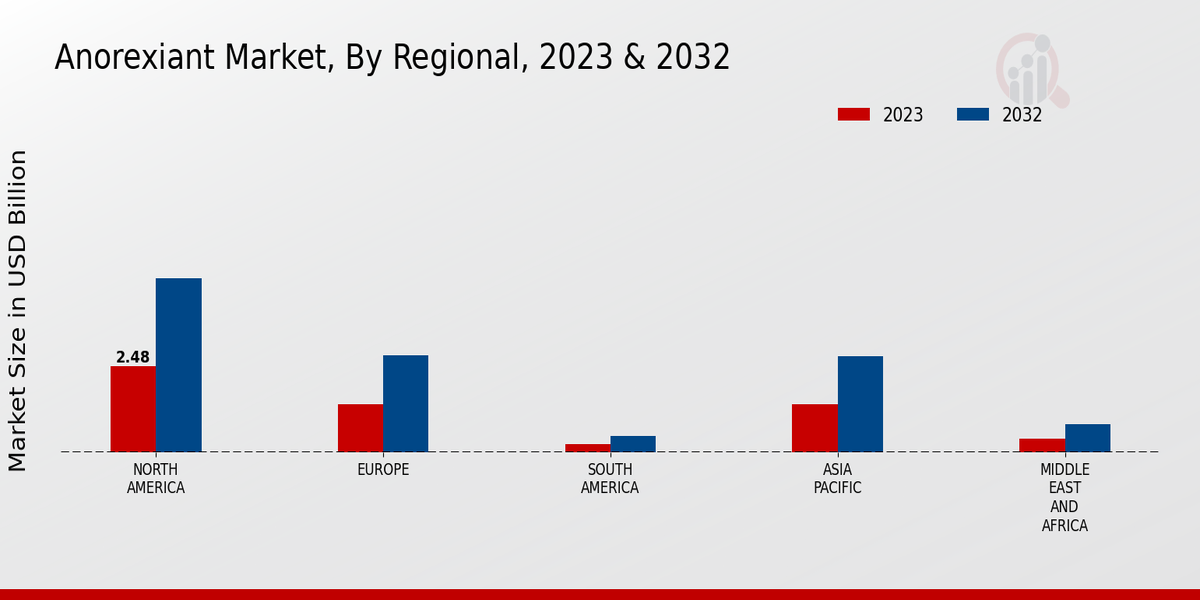 Anorexiant Market, By Regional, 2023 & 2032

2023
2032

Market Size in USD Billion

2.48

NORTH AMERICA
EUROPE
SOUTH AMERICA
ASIA PACIFIC
MIDDLE EAST AND AFRICA