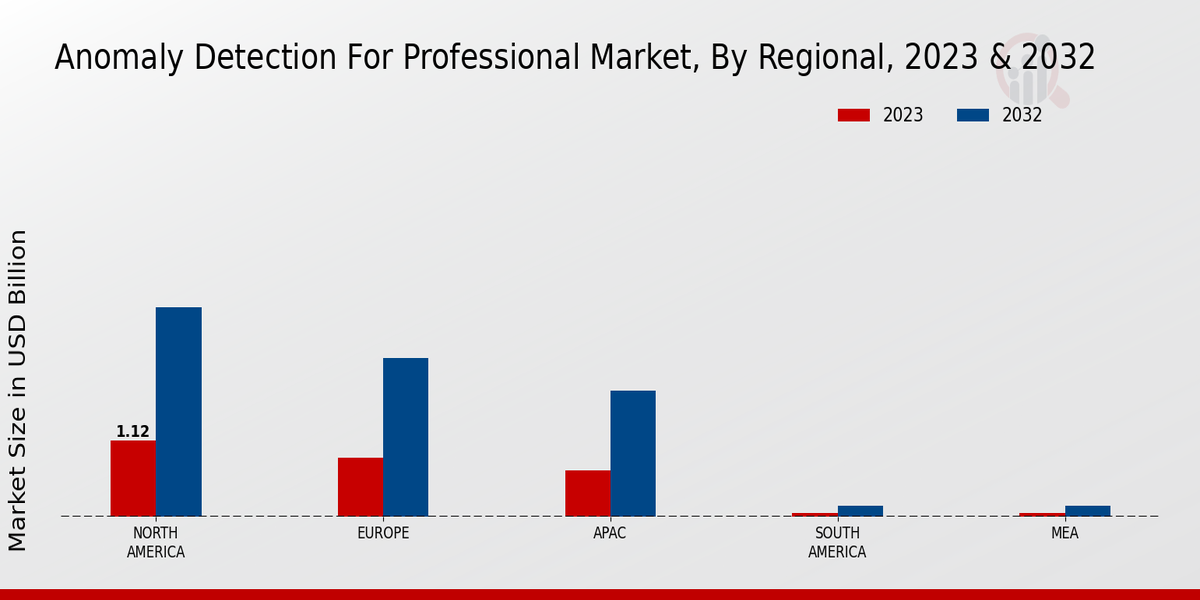 Anomaly Detection For Professional Market, By Regional, 2023 & 2032

2023
2032

Market Size in USD Billion

1.12

NORTH AMERICA
EUROPE
APAC
SOUTH AMERICA
MEA