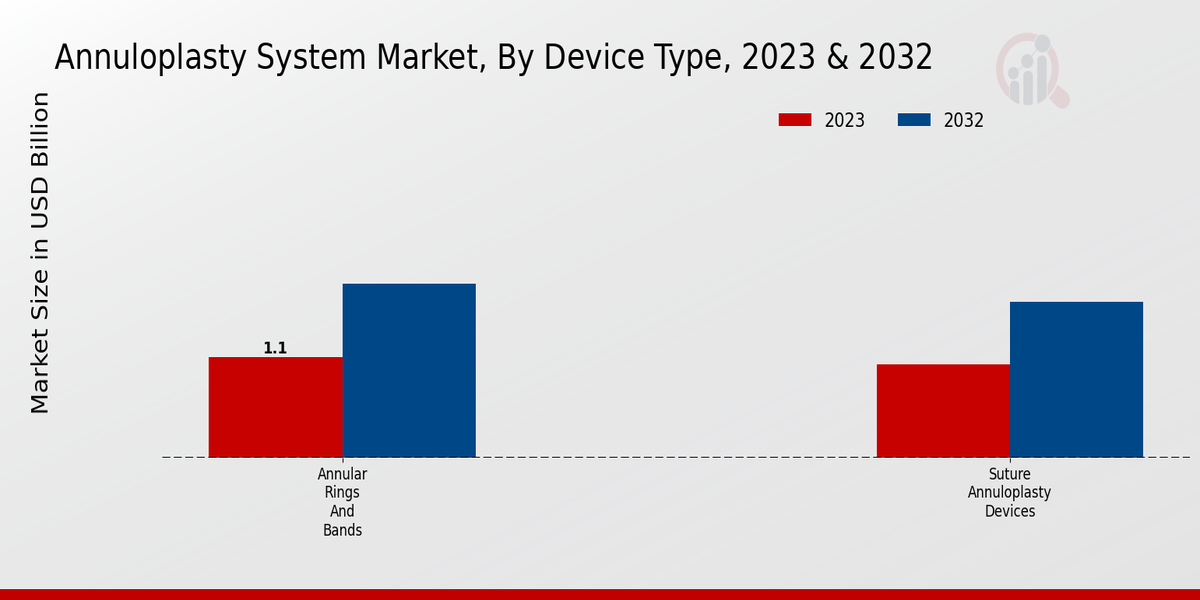 Annuloplasty System Market, By Device Type, 2023 & 2032

2023
2032

Market Size in USD Billion

1.1

Annular Rings And Bands

Suture Annuloplasty Devices