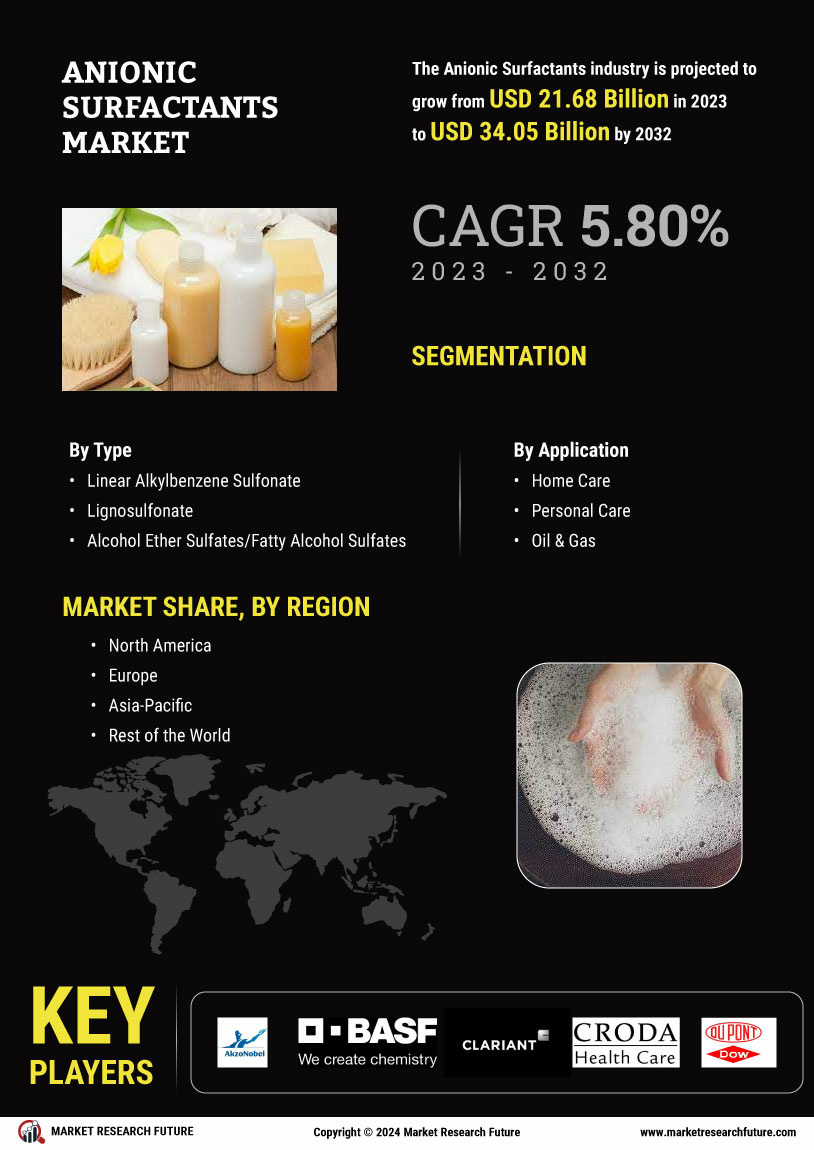 ANIONIC SURFACTANTS MARKET

The Anionic Surfactants industry is projected to grow from USD 21.68 Billion in 2023 to USD 34.05 Billion by 2032

CAGR 5.80%
2023 - 2032

SEGMENTATION

By Type
• Linear Alkylbenzene Sulfonate
• Lignosulfonate
• Alcohol Ether Sulfates/Fatty Alcohol Sulfates

By Application
• Home Care
• Personal Care
• Oil & Gas

MARKET SHARE, BY REGION
• North America
• Europe
• Asia-Pacific
• Rest of the World

KEY PLAYERS

AkzoNobel

BASF
We create chemistry

CLARIANT

CRODA
Health Care

DU PONT
Dow

MARKET RESEARCH FUTURE

Copyright © 2024 Market Research Future

www.marketresearchfuture.com