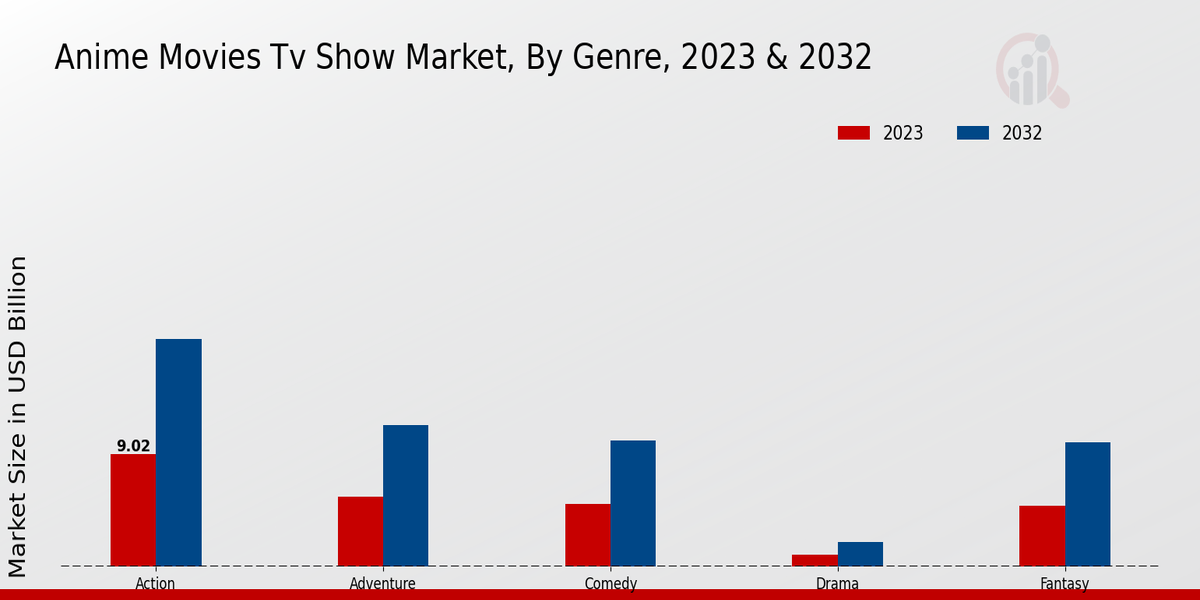 Anime Movies Tv Show Market, By Genre, 2023 & 2032

2023
2032

Market Size in USD Billion

9.02

Action
Adventure
Comedy
Drama
Fantasy