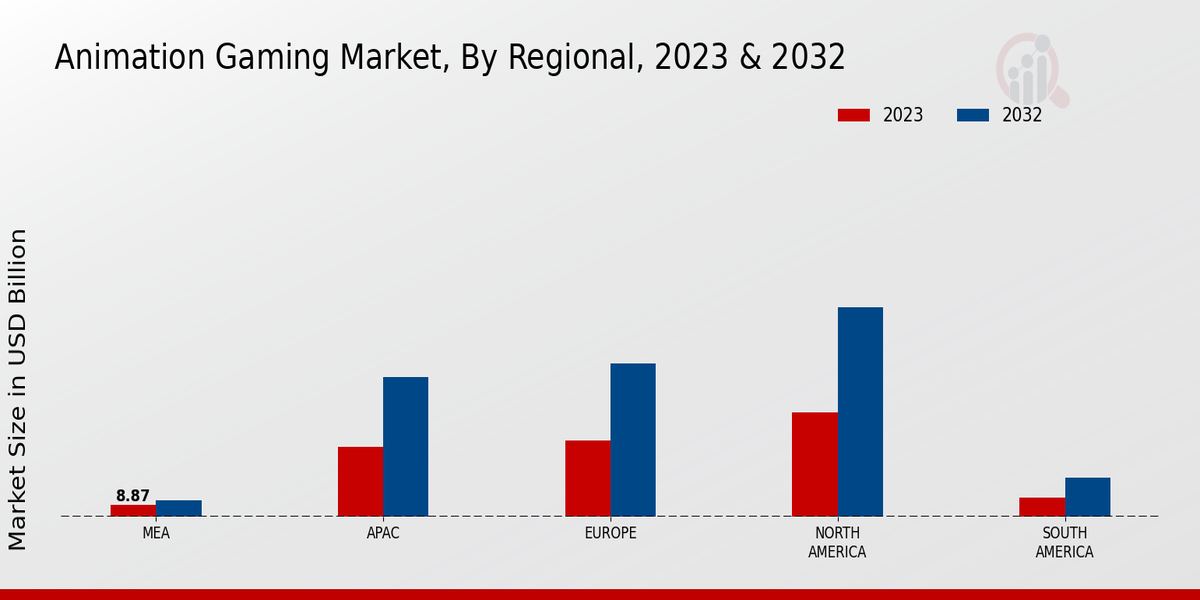 Animation Gaming Market, By Regional, 2023 & 2032

2023
2032

Market Size in USD Billion

8.87

MEA
APAC
EUROPE
NORTH AMERICA
SOUTH AMERICA