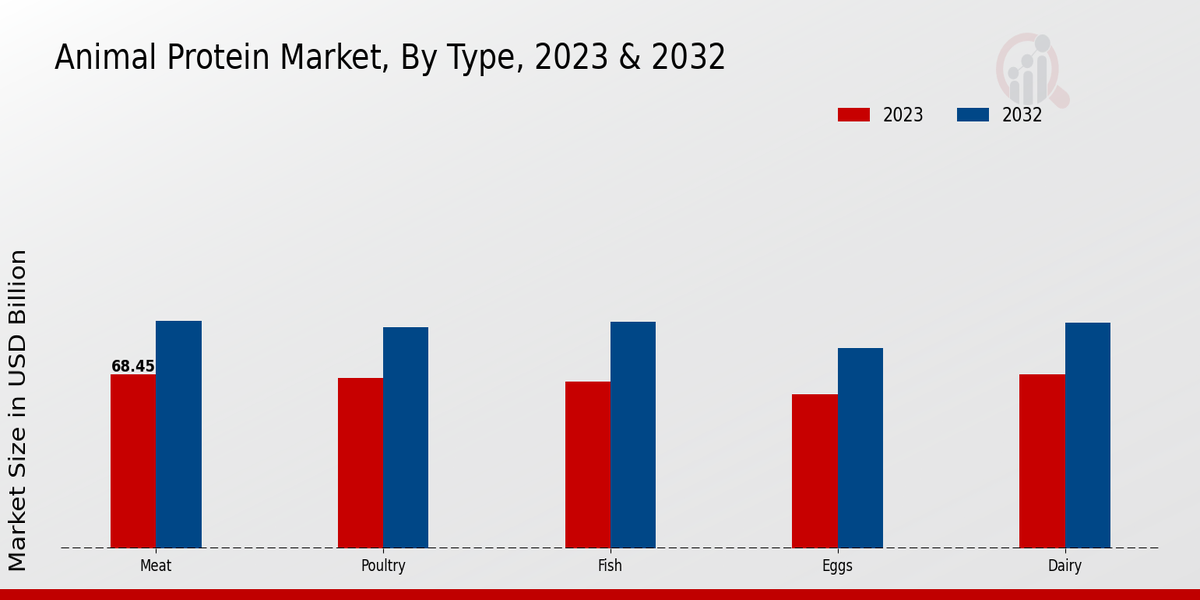 Animal Protein Market, By Type, 2023 & 2032

2023
2032

Market Size in USD Billion

68.45

Meat
Poultry
Fish
Eggs
Dairy