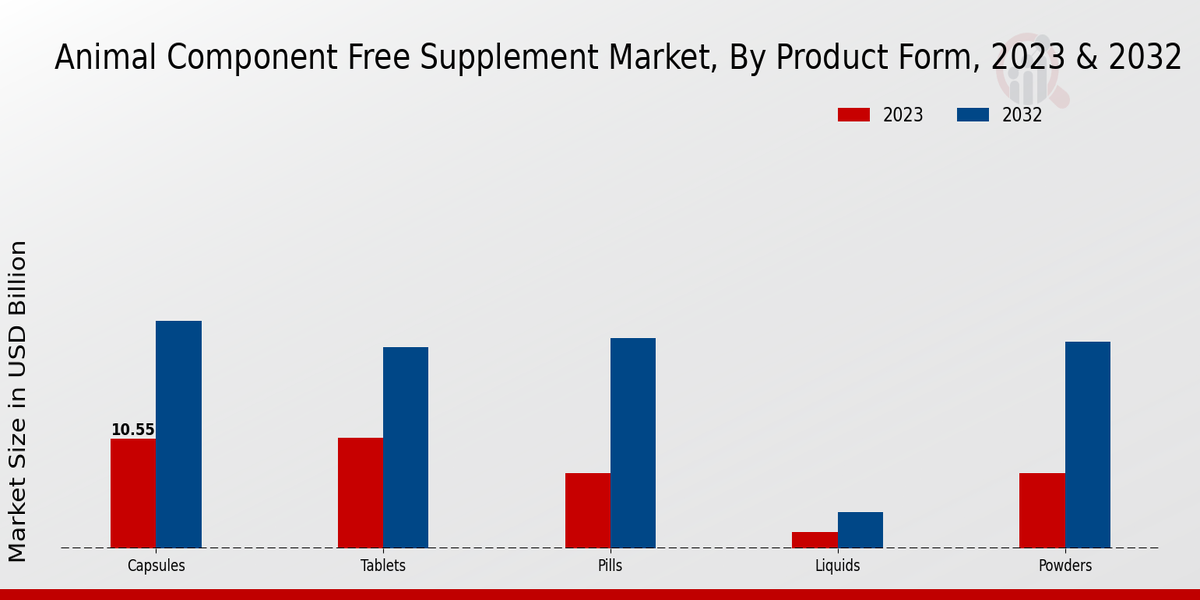 Animal Component Free Supplement Market, By Product Form, 2023 & 2032

2023
2032

Market Size in USD Billion

10.55

Capsules
Tablets
Pills
Liquids
Powders