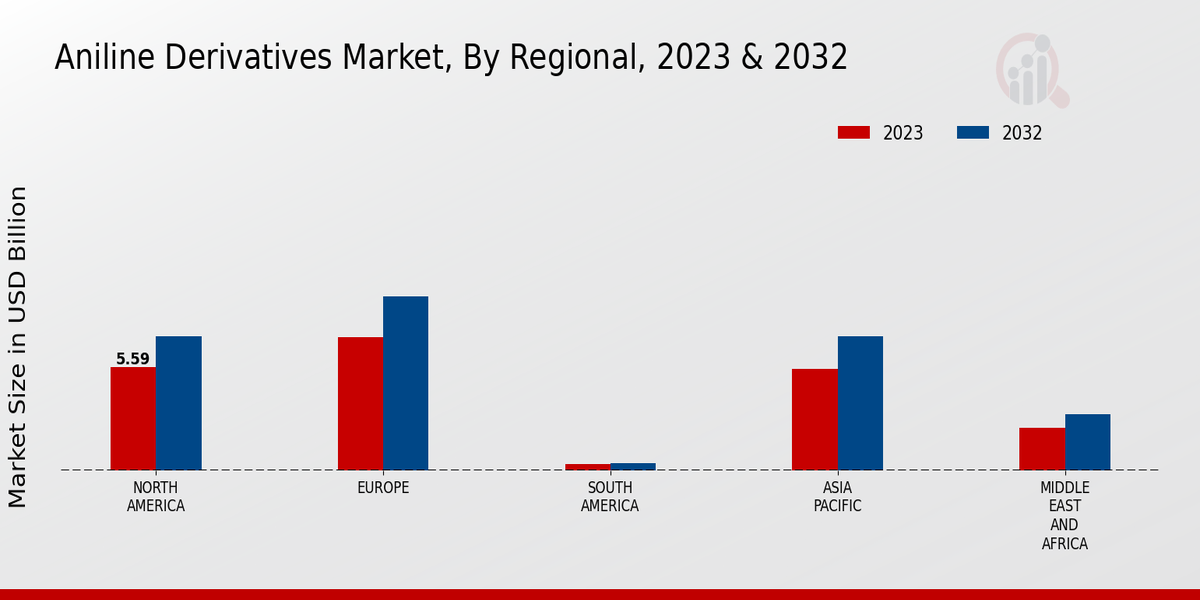 Aniline Derivatives Market, By Regional, 2023 & 2032

2023
2032

Market Size in USD Billion

5.59

NORTH AMERICA
EUROPE
SOUTH AMERICA
ASIA PACIFIC
MIDDLE EAST AND AFRICA