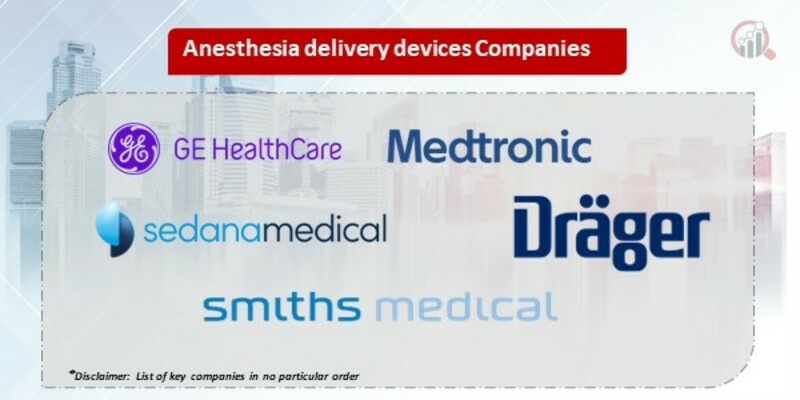 Anesthesia delivery devices Companies

GE HealthCare

Medtronic

sedanamedical

Dräger

smiths medical

*Disclaimer: List of key companies in no particular order