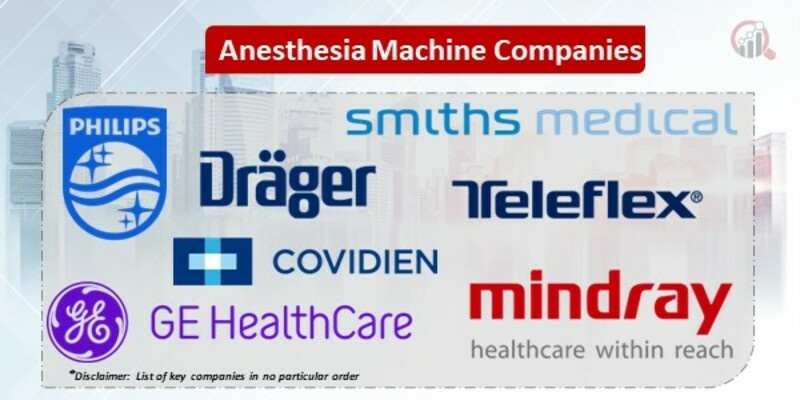 Anesthesia Machine Companies

PHILIPS

smiths medical

Dräger

Teleflex®

COVIDIEN

GE

GE HealthCare

mindray

healthcare within reach

*Disclaimer: List of key companies in no particular order