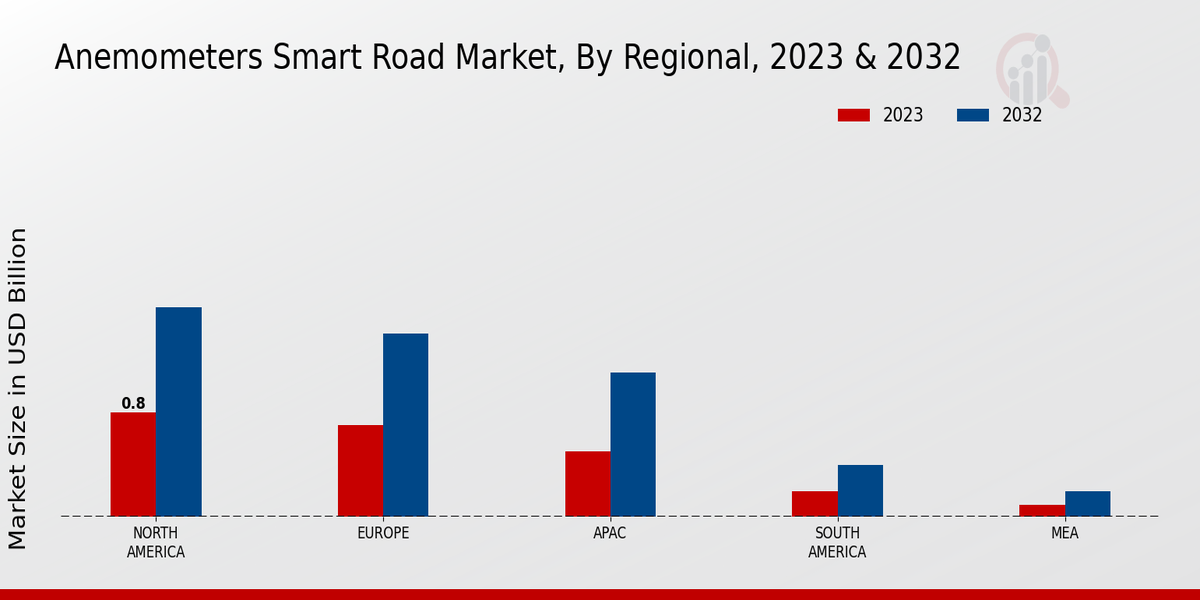 Anemometers Smart Road Market, By Regional, 2023 & 2032

2023
2032

Market Size in USD Billion

0.8

NORTH AMERICA
EUROPE
APAC
SOUTH AMERICA
MEA