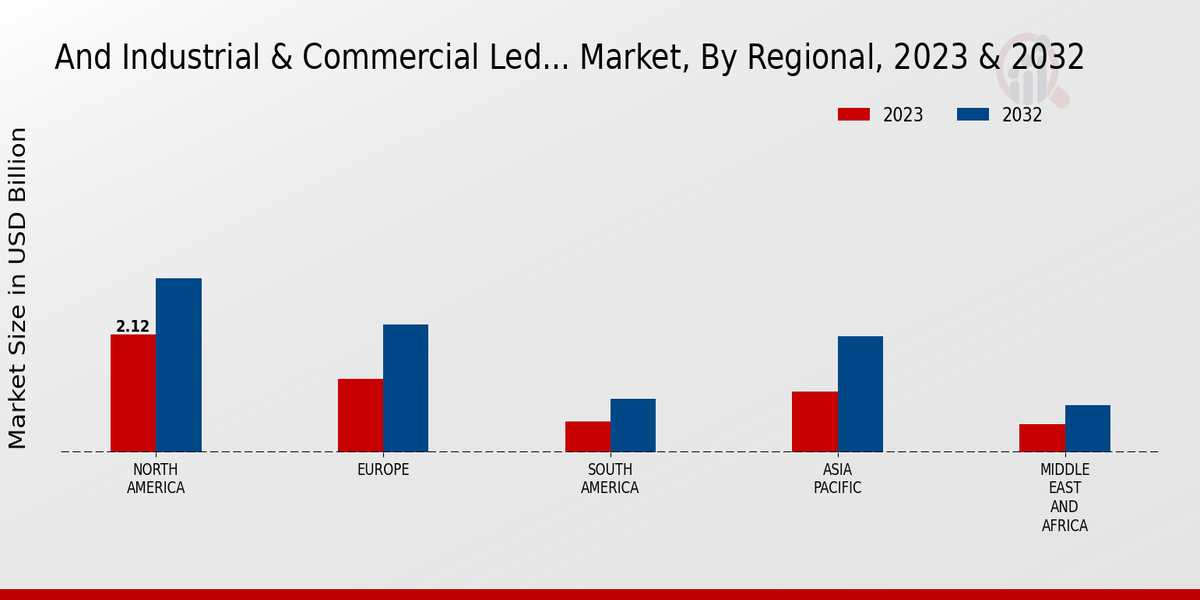 And Industrial & Commercial Led... Market, By Regional, 2023 & 2032

2023
2032

Market Size in USD Billion

2.12

NORTH AMERICA
EUROPE
SOUTH AMERICA
ASIA PACIFIC
MIDDLE EAST AND AFRICA