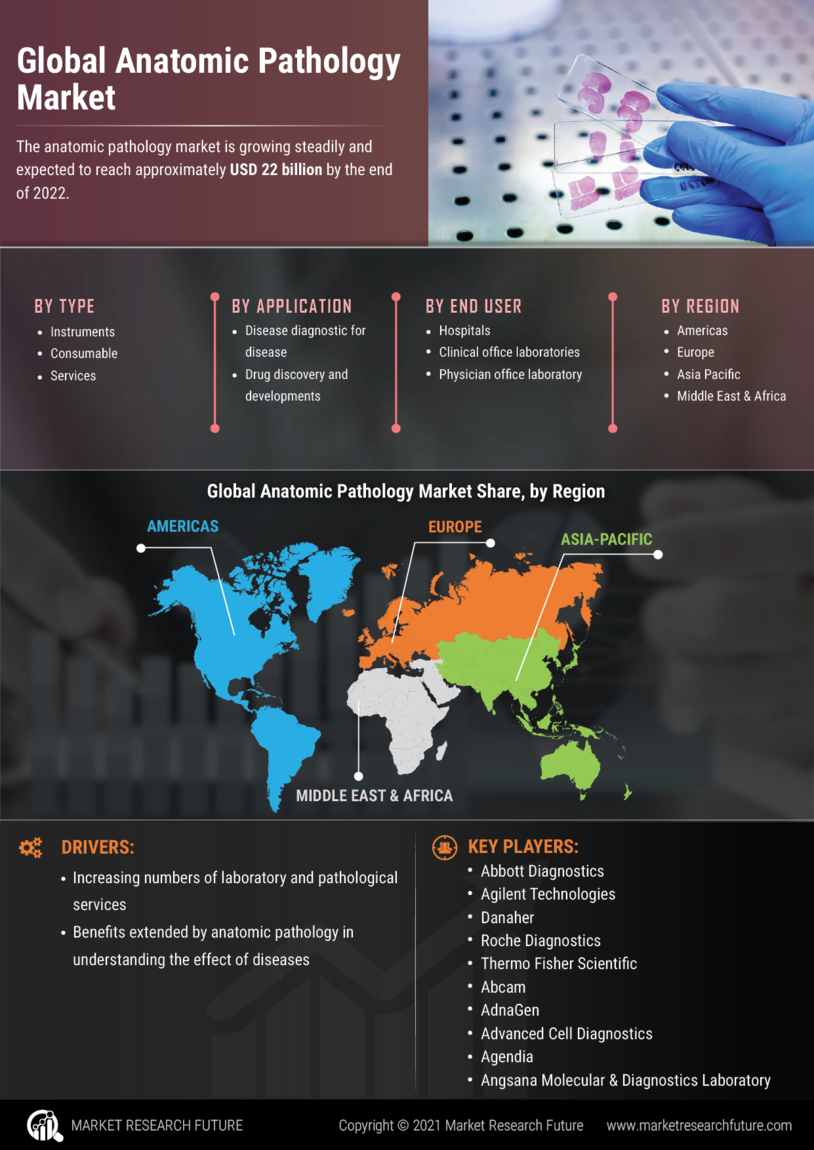 Global Anatomic Pathology Market

The anatomic pathology market is growing steadily and expected to reach approximately USD 22 billion by the end of 2022.

BY TYPE
- Instruments
- Consumable
- Services

BY APPLICATION
- Disease diagnostic for disease
- Drug discovery and developments

BY END USER
- Hospitals
- Clinical office laboratories
- Physician office laboratory

BY REGION
- Americas
- Europe
- Asia Pacific
- Middle East & Africa

Global Anatomic Pathology Market Share, by Region

AMERICAS
EUROPE
ASIA-PACIFIC
MIDDLE EAST & AFRICA

DRIVERS:
- Increasing numbers of laboratory and pathological services
- Benefits extended by anatomic pathology in understanding the effect of diseases

KEY PLAYERS:
- Abbott Diagnostics
- Agilent Technologies
- Danaher
- Roche Diagnostics
- Thermo Fisher Scientific
- Abcam
- AdnaGen
- Advanced Cell Diagnostics
- Agendia
- Angsana Molecular & Diagnostics Laboratory

MARKET RESEARCH FUTURE
Copyright © 2021 Market Research Future
www.marketresearchfuture.com