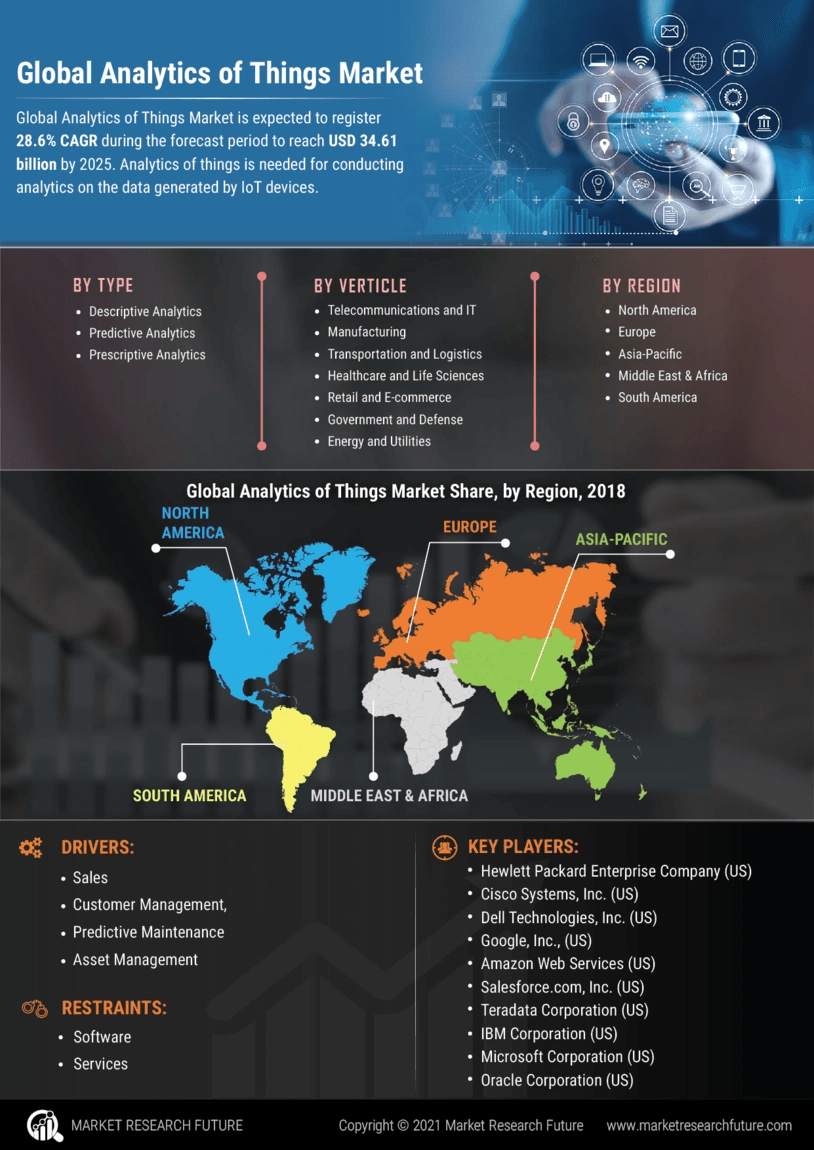 Global Analytics of Things Market

Global Analytics of Things Market is expected to register 28.6% CAGR during the forecast period to reach USD 34.61 billion by 2025. Analytics of things is needed for conducting analytics on the data generated by IoT devices.

BY TYPE
- Descriptive Analytics
- Predictive Analytics
- Prescriptive Analytics

BY VERTICLE
- Telecommunications and IT
- Manufacturing
- Transportation and Logistics
- Healthcare and Life Sciences
- Retail and E-commerce
- Government and Defense
- Energy and Utilities

BY REGION
- North America
- Europe
- Asia-Pacific
- Middle East & Africa
- South America

Global Analytics of Things Market Share, by Region, 2018

NORTH AMERICA
EUROPE
ASIA-PACIFIC
SOUTH AMERICA
MIDDLE EAST & AFRICA

DRIVERS:
- Sales
- Customer Management,
- Predictive Maintenance
- Asset Management

RESTRAINTS:
- Software
- Services

KEY PLAYERS:
- Hewlett Packard Enterprise Company (US)
- Cisco Systems, Inc. (US)
- Dell Technologies, Inc. (US)
- Google, Inc., (US)
- Amazon Web Services (US)
- Salesforce.com, Inc. (US)
- Teradata Corporation (US)
- IBM Corporation (US)
- Microsoft Corporation (US)
- Oracle Corporation (US)

MARKET RESEARCH FUTURE
Copyright © 2021 Market Research Future
www.marketresearchfuture.com